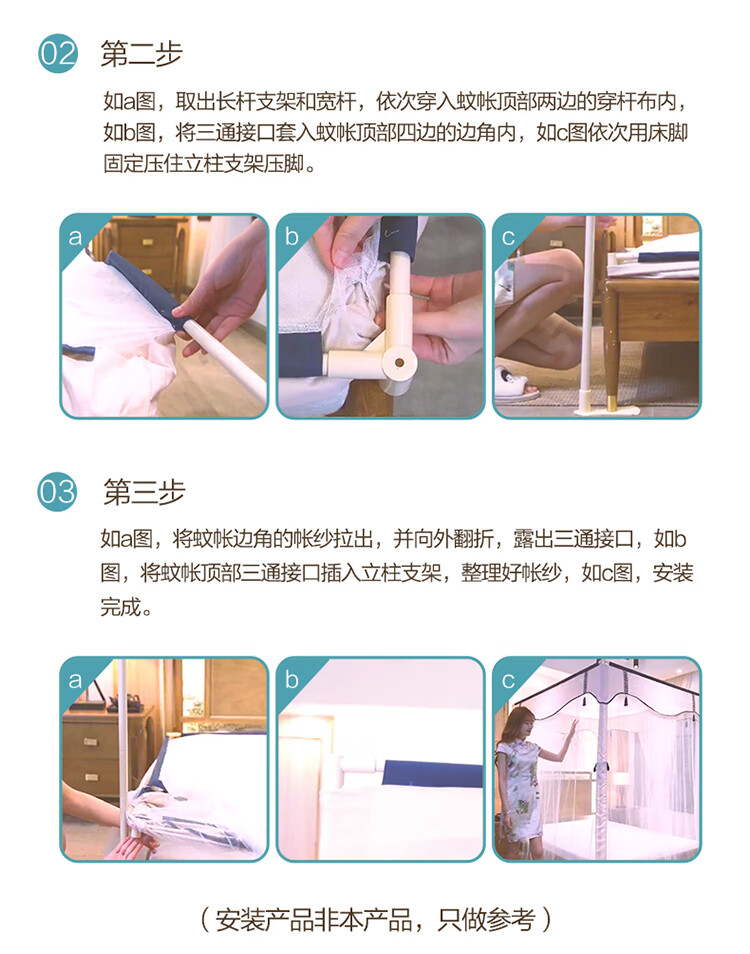 02 第二步

如a图，取出长杆支架和宽杆，依次穿入蚊帐顶部两边的穿杆布内，如b图，将三通接口套入蚊帐顶部四边的边角内，如c图依次用床脚固定压住立柱支架压脚。

a

b

c

03 第三步

如a图，将蚊帐边角的帐纱拉出，并向外翻折，露出三通接口，如b图，将蚊帐顶部三通接口插入立柱支架，整理好帐纱，如c图，安装完成。

a

b

c

（安装产品非本产品，只做参考）