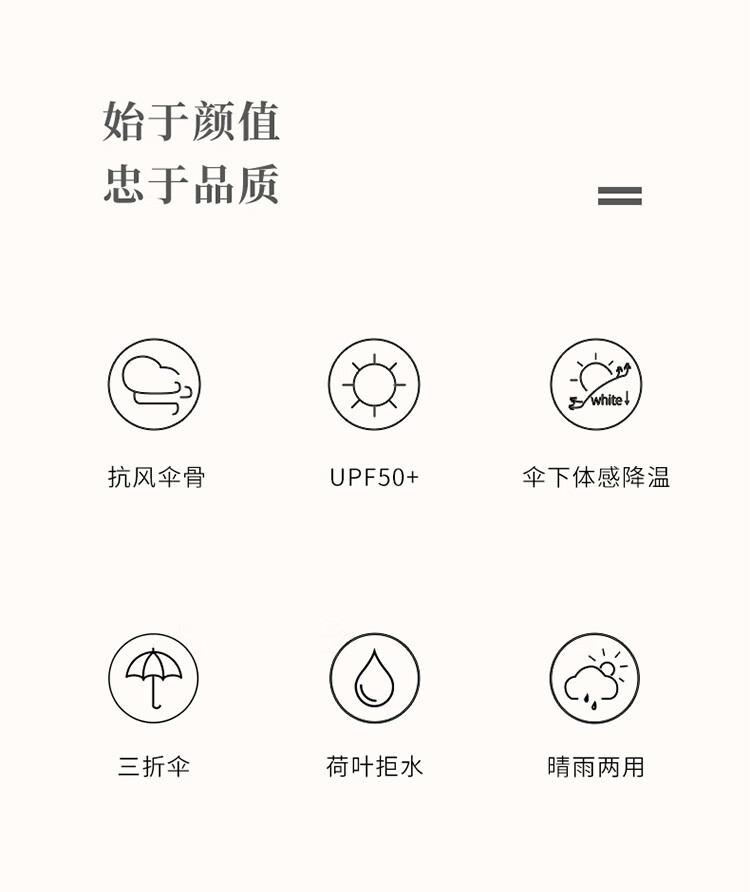 始于颜值
忠于品质

white

抗风伞骨

UPF50+

伞下体感降温

三折伞

荷叶拒水

晴雨两用