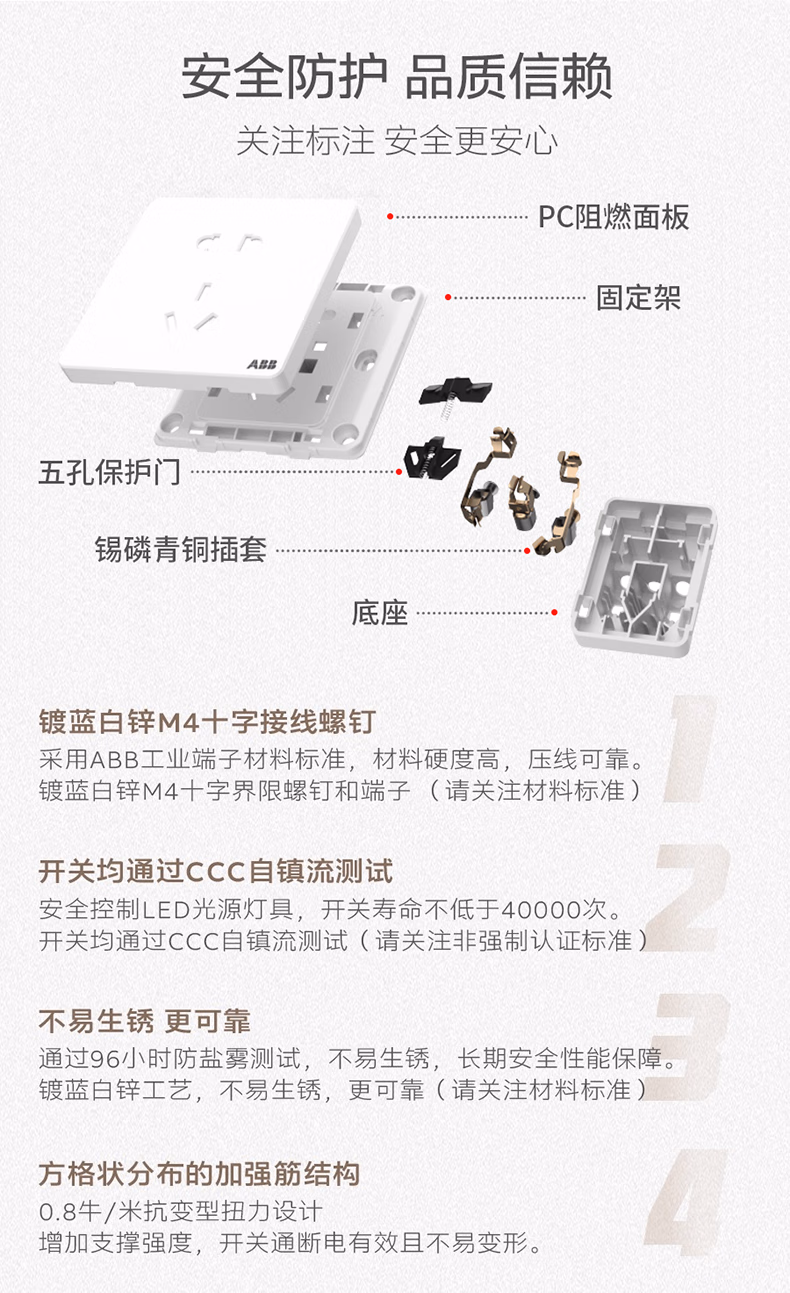 安全防护 品质信赖

关注标注 安全更安心

PC阻燃面板

固定架

ABB

五孔保护门

锡磷青铜插套

底座

镀蓝白锌M4十字接线螺钉

采用ABB工业端子材料标准，材料硬度高，压线可靠。
镀蓝白锌M4十字界限螺钉和端子 （请关注材料标准）

1

开关均通过CCC自镇流测试

安全控制LED光源灯具，开关寿命不低于40000次。
开关均通过CCC自镇流测试（请关注非强制认证标准）

2

不易生锈 更可靠

通过96小时防盐雾测试，不易生锈，长期安全性能保障。
镀蓝白锌工艺，不易生锈，更可靠（请关注材料标准）

3

方格状分布的加强筋结构

0.8牛/米抗变型扭力设计
增加支撑强度，开关通断电有效且不易变形。

4