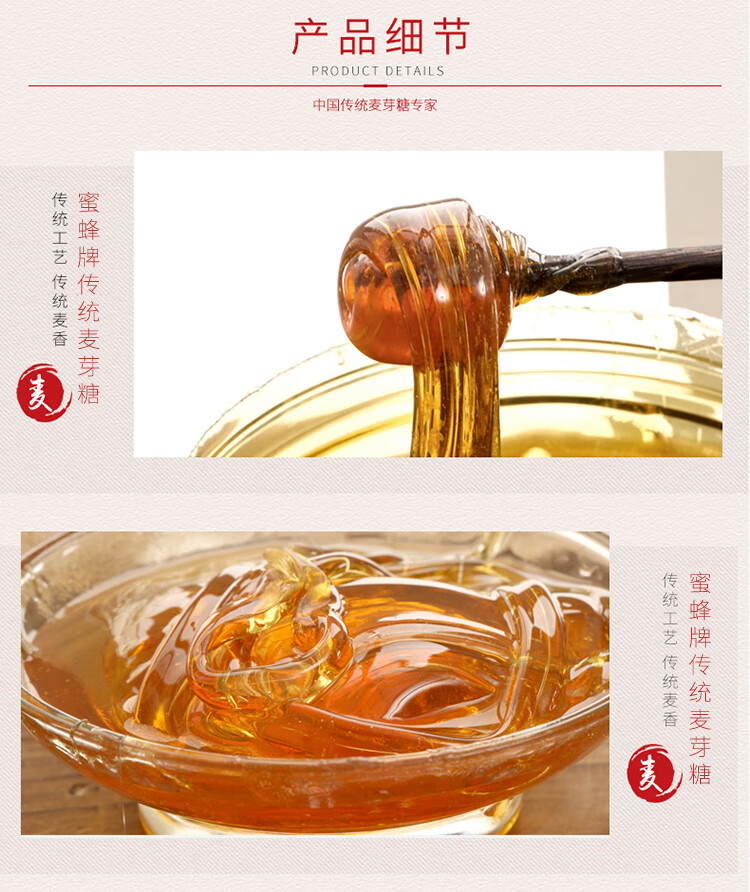 产品细节
PRODUCT DETAILS
中国传统麦芽糖专家

蜜蜂牌传统麦芽糖
传统工艺 传统麦香
麦

蜜蜂牌传统麦芽糖
传统工艺 传统麦香
麦