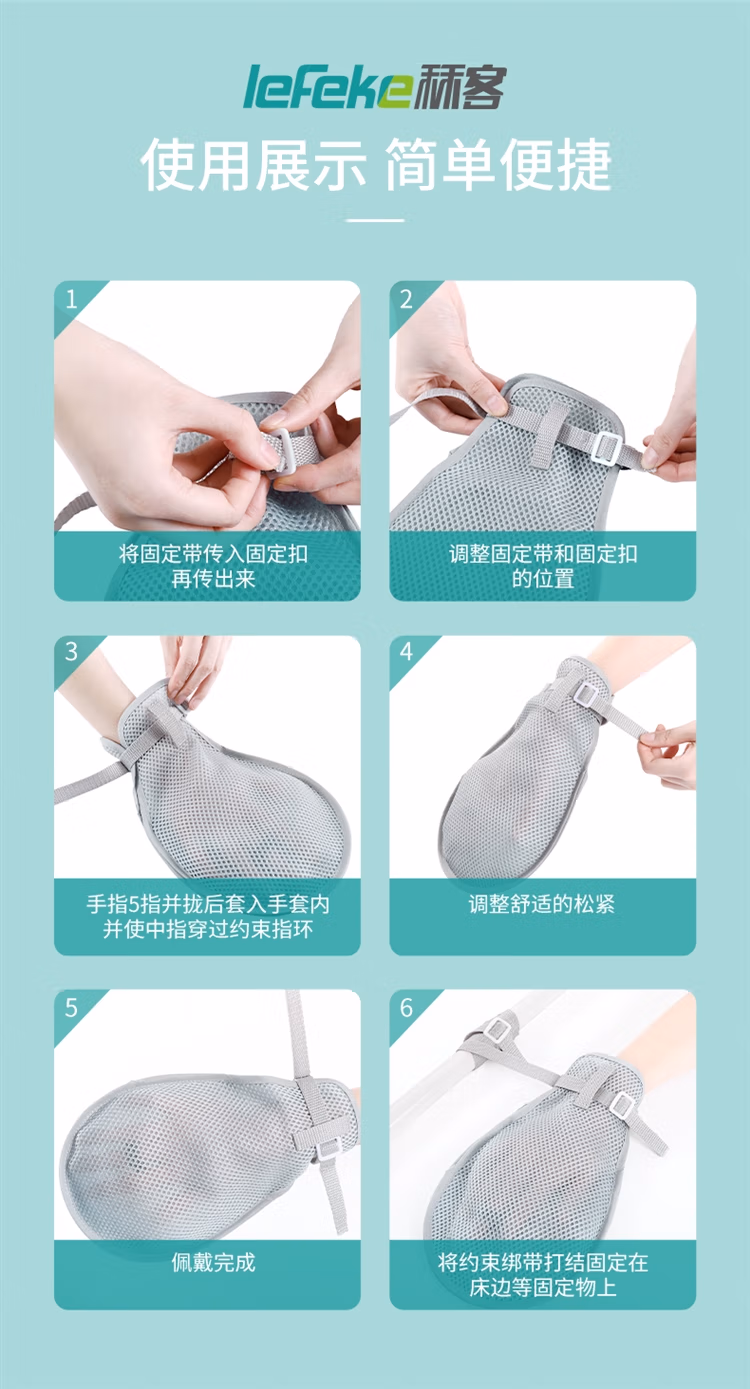 lefeke 秝客

使用展示 简单便捷

1
将固定带传入固定扣再传出来

2
调整固定带和固定扣的位置

3
手指5指并拢后套入手套内并使中指穿过约束指环

4
调整舒适的松紧

5
佩戴完成

6
将约束绑带打结固定在床边等固定物上