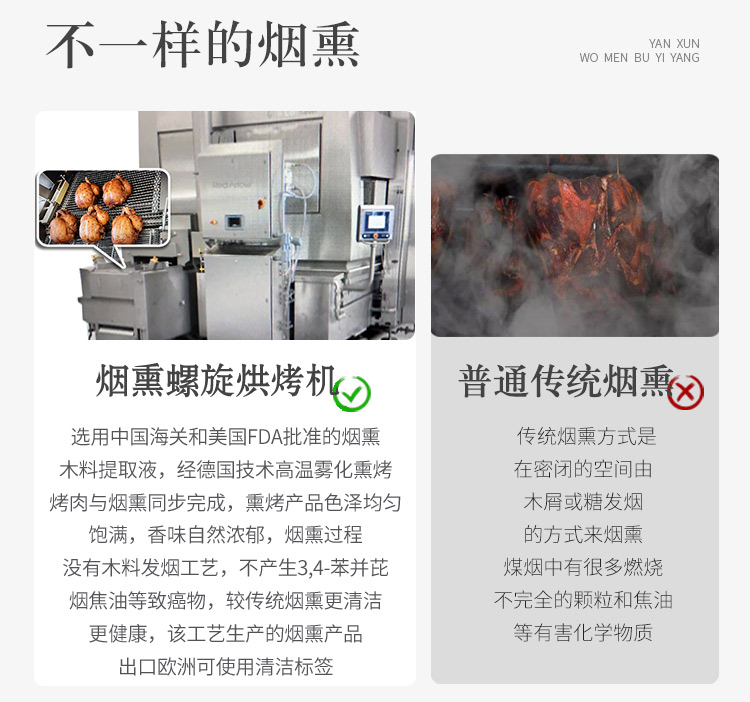 不一样的烟熏

YAN XUN
WO MEN BU YI YANG

RedArrow

烟熏螺旋烘烤机

选用中国海关和美国FDA批准的烟熏木料提取液，经德国技术高温雾化熏烤烤肉与烟熏同步完成，熏烤产品色泽均匀饱满，香味自然浓郁，烟熏过程没有木料发烟工艺，不产生3,4-苯并芘烟焦油等致癌物，较传统烟熏更清洁更健康，该工艺生产的烟熏产品出口欧洲可使用清洁标签

普通传统烟熏

传统烟熏方式是在密闭的空间由木屑或糖发烟的方式来烟熏煤烟中有很多燃烧不完全的颗粒和焦油等有害化学物质