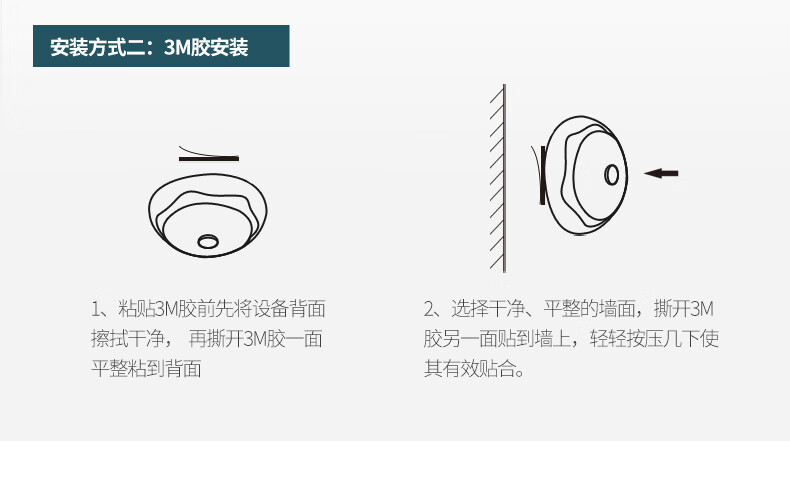 安装方式二：3M胶安装

1、粘贴3M胶前先将设备背面擦拭干净， 再撕开3M胶一面平整粘到背面

2、选择干净、平整的墙面，撕开3M胶另一面贴到墙上，轻轻按压几下使其有效贴合。