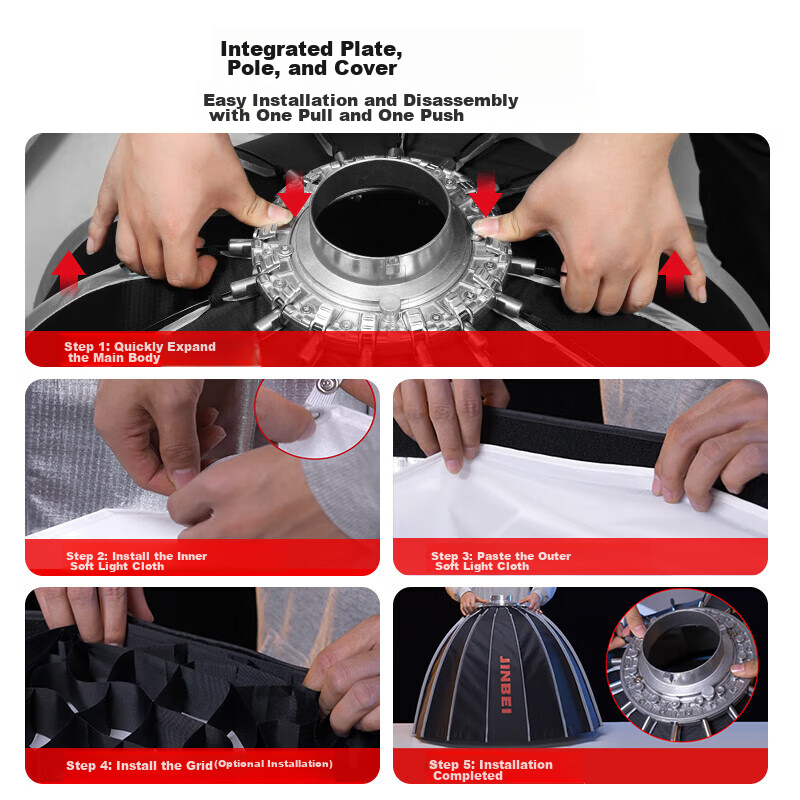 Integrated Plate, Pole, and Cover

Easy Installation and Disassembly with One Pull and One Push

Step 1: Quickly Expand the Main Body

Step 2: Install the Inner Soft Light Cloth

Step 3: Paste the Outer Soft Light Cloth

Step 4: Install the Grid (Optional Installation)

JINBEI

Step 5: Installation Completed