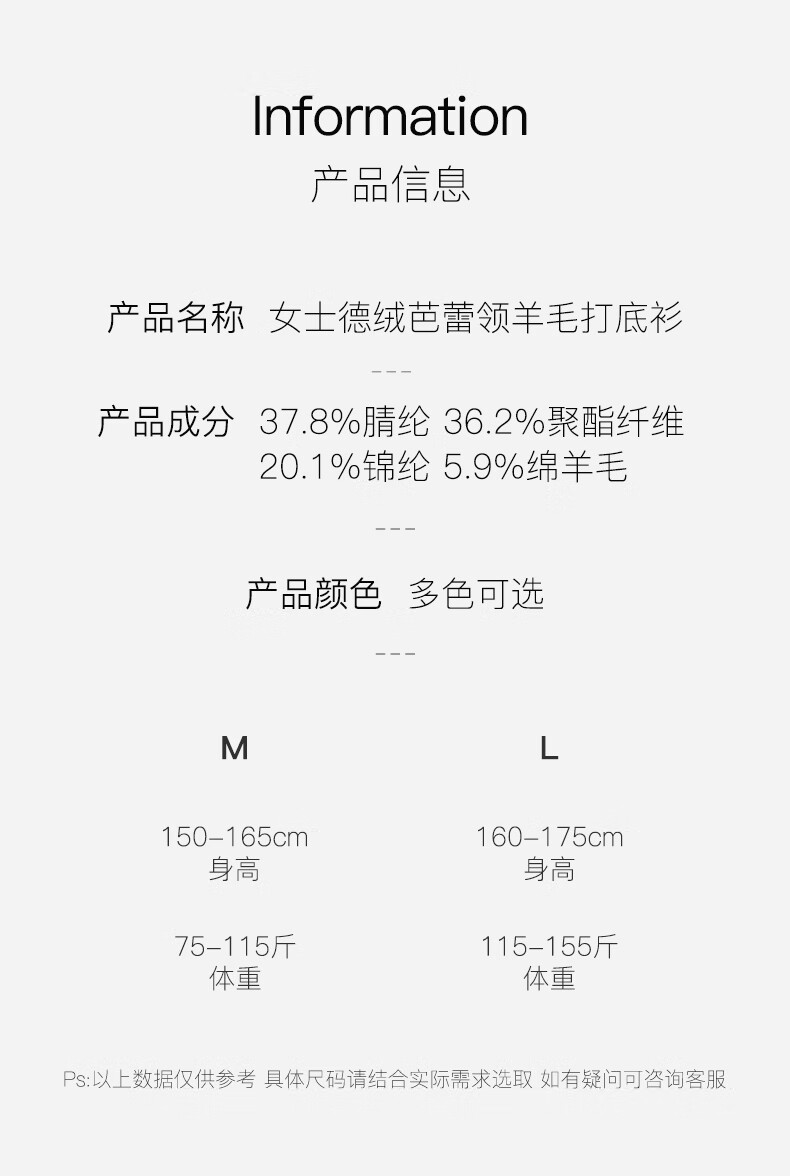 Information
产品信息

产品名称 女士德绒芭蕾领羊毛打底衫

---

产品成分 37.8%腈纶 36.2%聚酯纤维
20.1%锦纶 5.9%绵羊毛

---

产品颜色 多色可选

---

M

150-165cm
身高

75-115斤
体重

L

160-175cm
身高

115-155斤
体重

Ps:以上数据仅供参考 具体尺码请结合实际需求选取 如有疑问可咨询客服