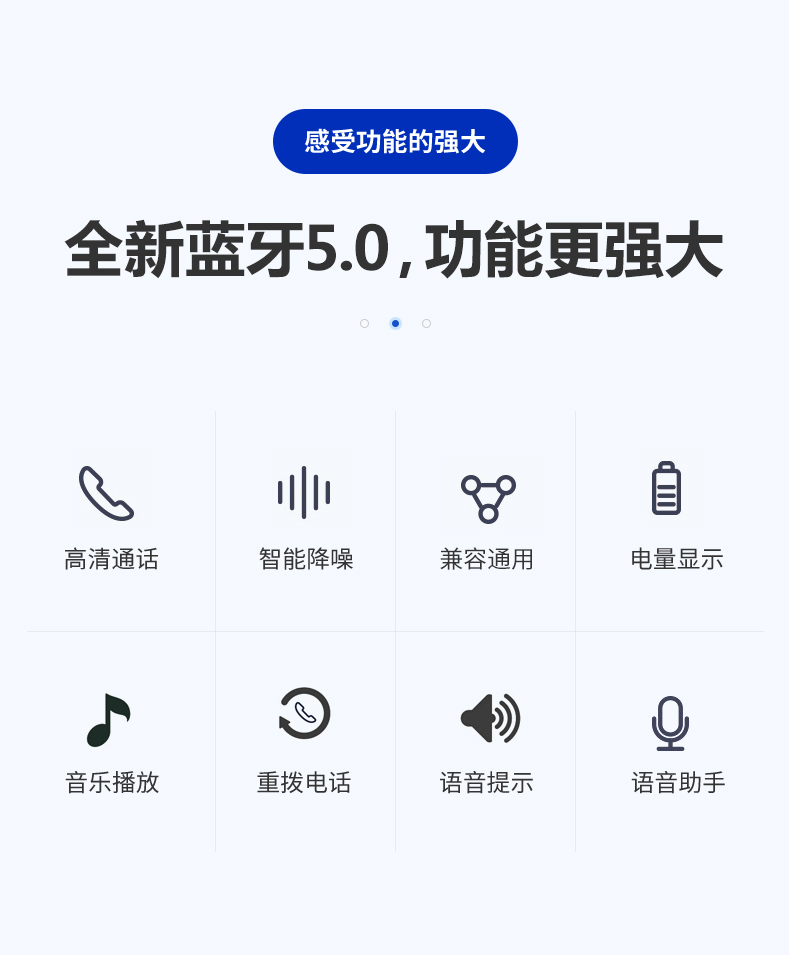 感受功能的强大

全新蓝牙5.0，功能更强大

高清通话

智能降噪

兼容通用

电量显示

音乐播放

重拨电话

语音提示

语音助手