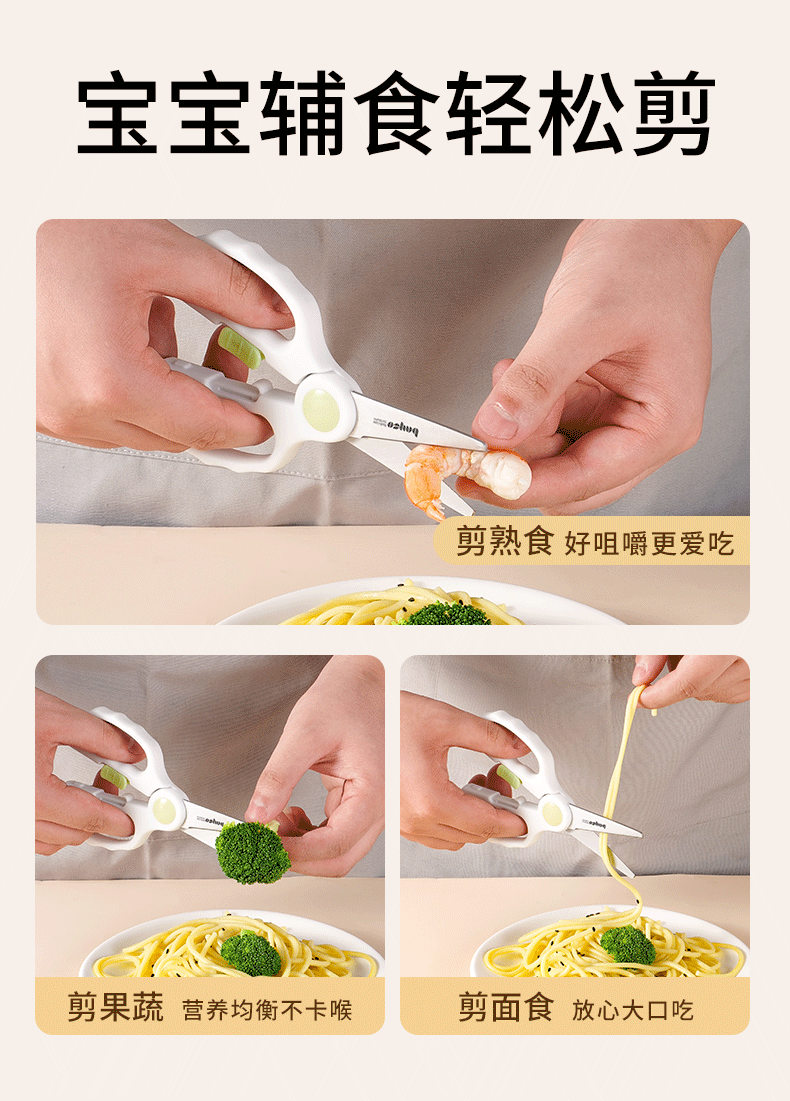 宝宝辅食轻松剪

剪熟食 好咀嚼更爱吃

剪果蔬 营养均衡不卡喉

剪面食 放心大口吃