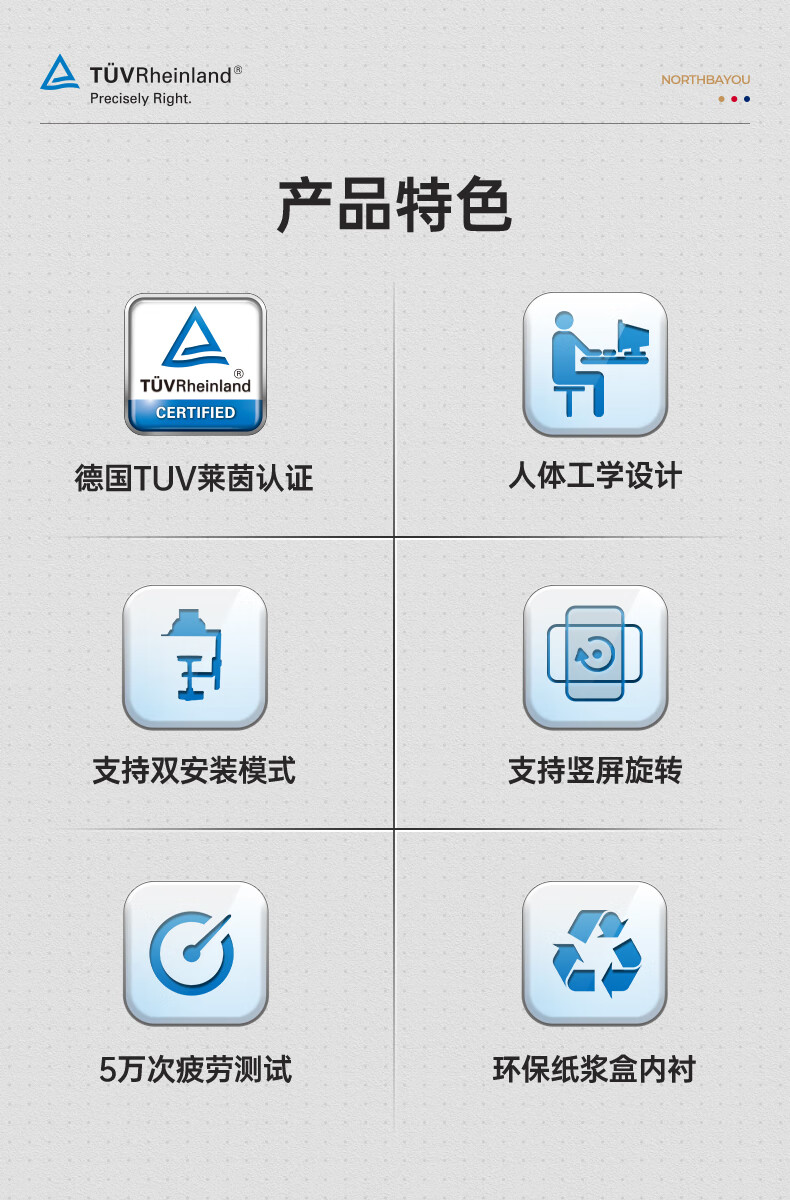 TÜVRheinland®
Precisely Right.

NORTHBAYOU

产品特色

TÜVRheinland®
CERTIFIED

德国TUV莱茵认证

人体工学设计

支持双安装模式

支持竖屏旋转

5万次疲劳测试

环保纸浆盒内衬