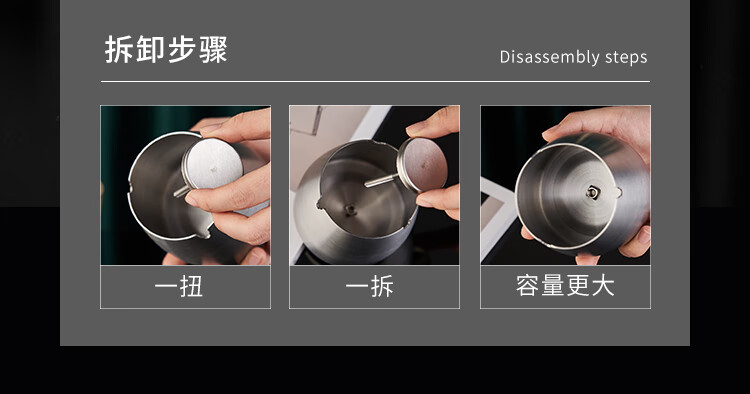 拆卸步骤

Disassembly steps

一扭

一拆

容量更大