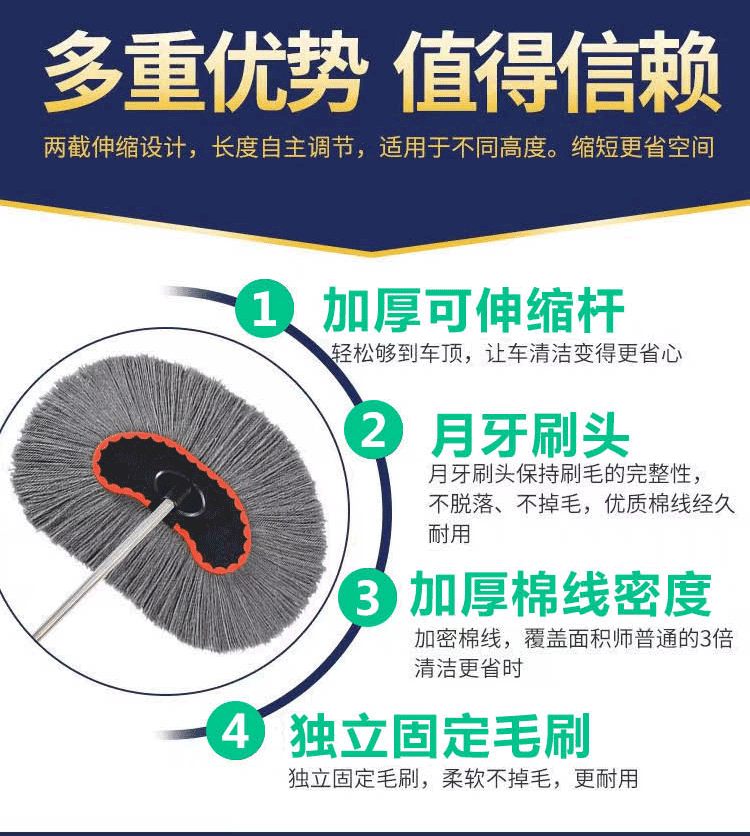 多重优势 值得信赖

两截伸缩设计，长度自主调节，适用于不同高度。缩短更省空间

1 加厚可伸缩杆

轻松够到车顶，让车清洁变得更省心

2 月牙刷头

月牙刷头保持刷毛的完整性，不脱落、不掉毛，优质棉线经久耐用

3 加厚棉线密度

加密棉线，覆盖面积师普通的3倍清洁更省时

4 独立固定毛刷

独立固定毛刷，柔软不掉毛，更耐用