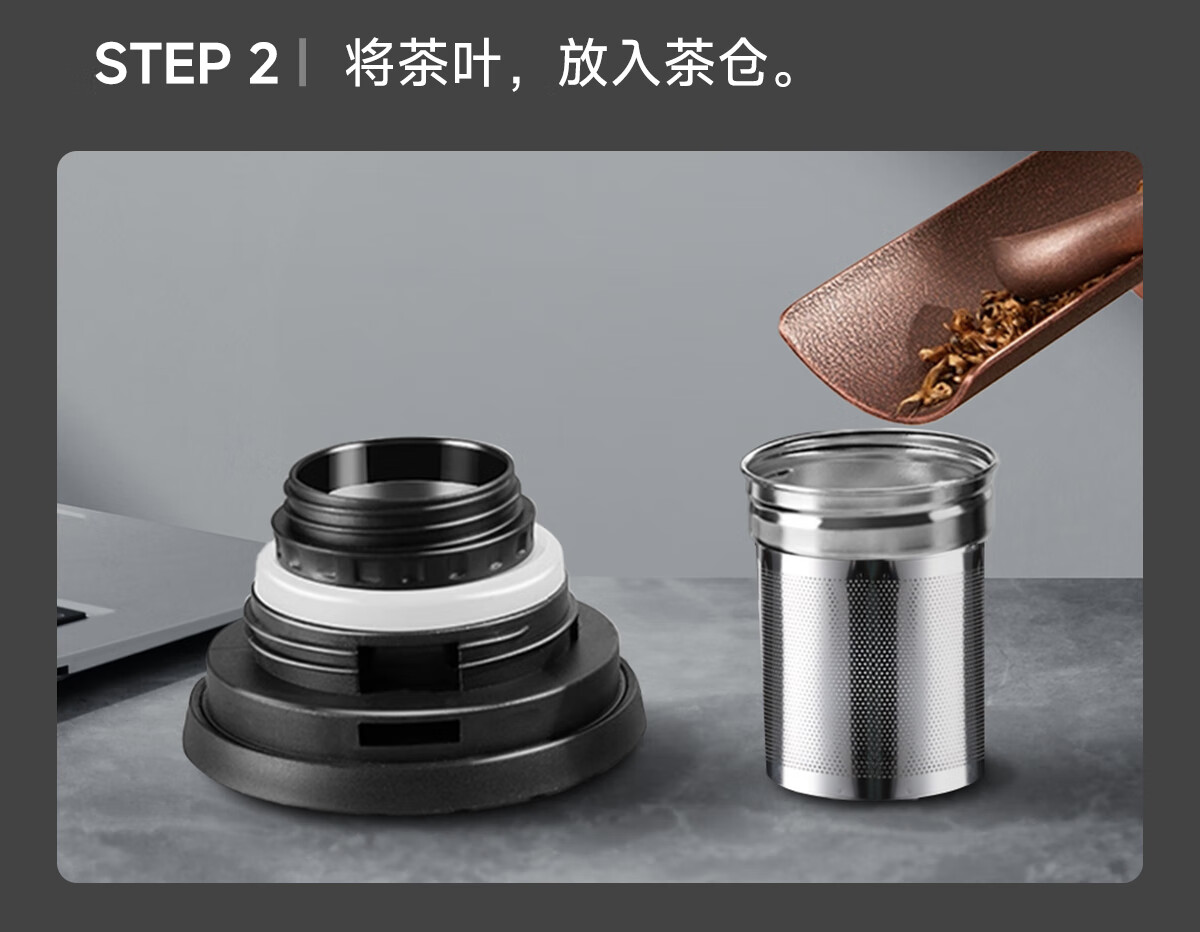 STEP 2 | 将茶叶，放入茶仓。