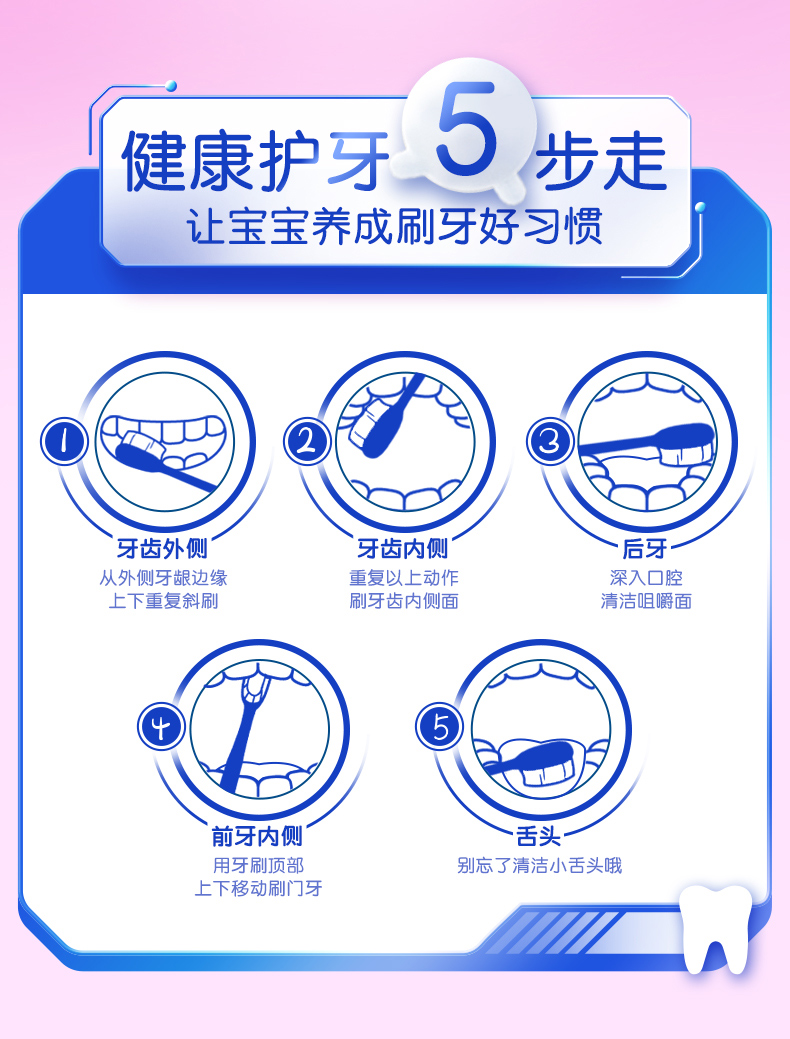 健康护牙 5 步走
让宝宝养成刷牙好习惯

1
牙齿外侧
从外侧牙龈边缘
上下重复斜刷

2
牙齿内侧
重复以上动作
刷牙齿内侧面

3
后牙
深入口腔
清洁咀嚼面

4
前牙内侧
用牙刷顶部
上下移动刷门牙

5
舌头
别忘了清洁小舌头哦