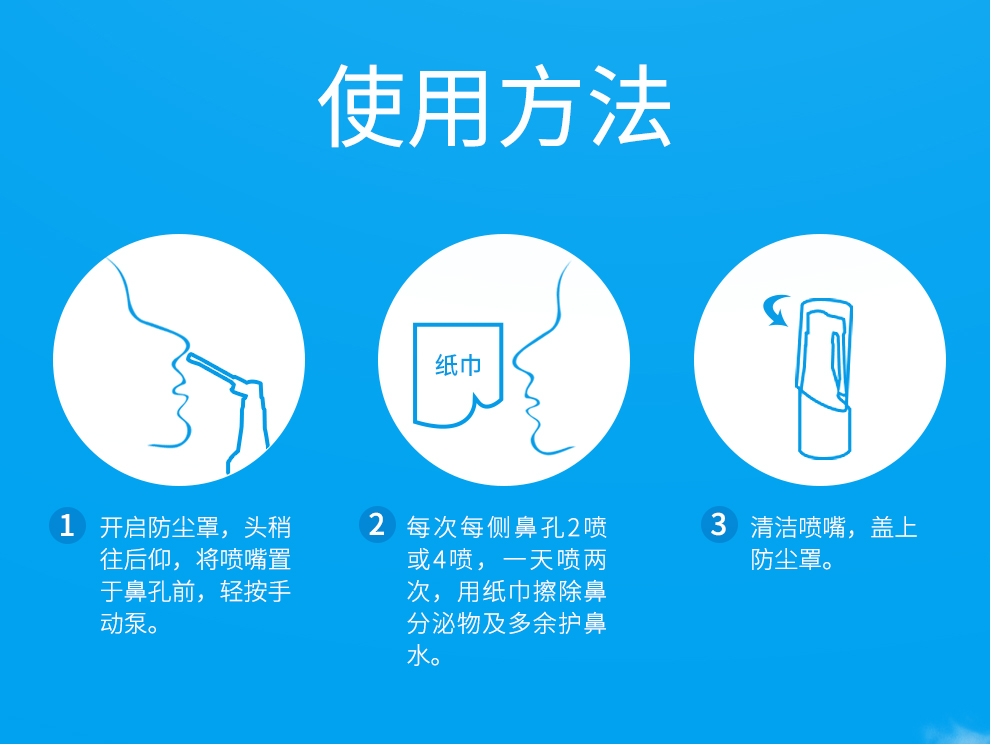 使用方法

纸巾

1 开启防尘罩，头稍往后仰，将喷嘴置于鼻孔前，轻按手动泵。

2 每次每侧鼻孔2喷或4喷，一天喷两次，用纸巾擦除鼻分泌物及多余护鼻水。

3 清洁喷嘴，盖上防尘罩。