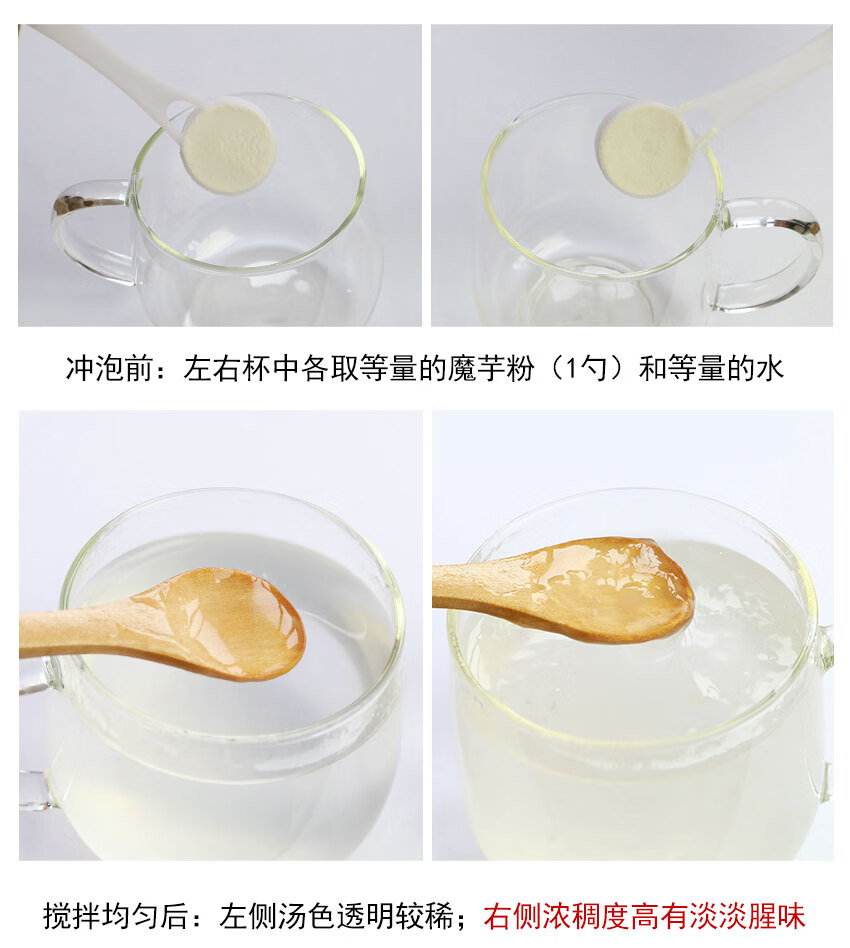 冲泡前：左右杯中各取等量的魔芋粉（1勺）和等量的水

搅拌均匀后：左侧汤色透明较稀；右侧浓稠度高有淡淡腥味