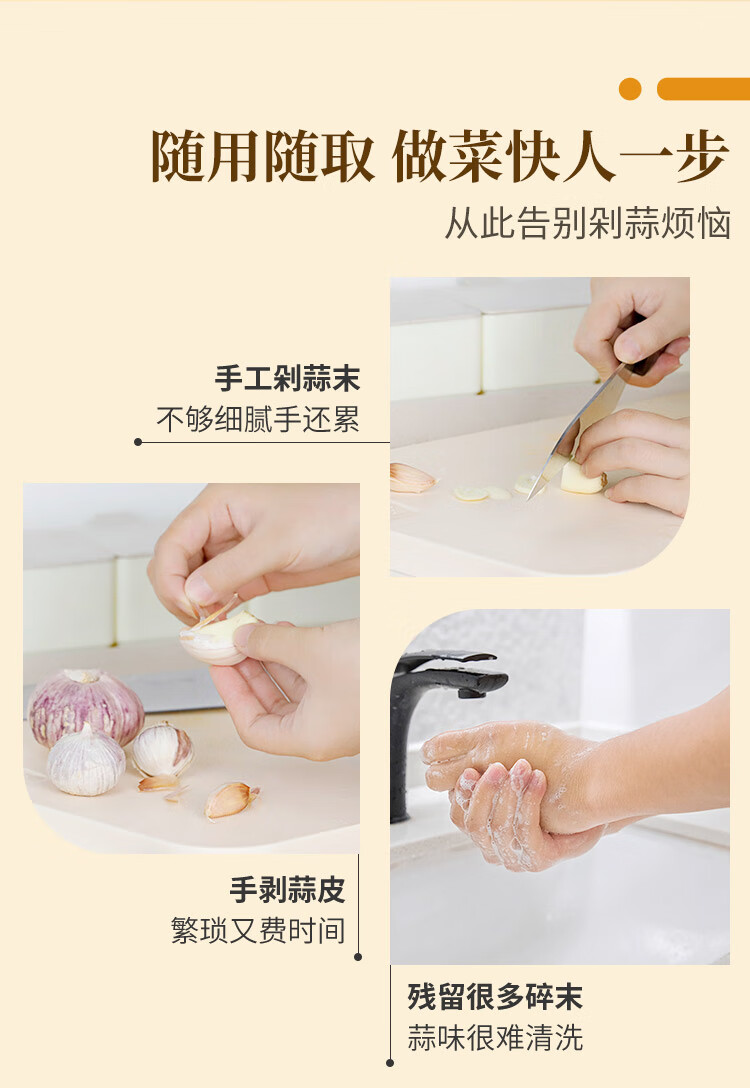 随用随取 做菜快人一步
从此告别剁蒜烦恼

手工剁蒜末
不够细腻手还累

手剥蒜皮
繁琐又费时间

残留很多碎末
蒜味很难清洗