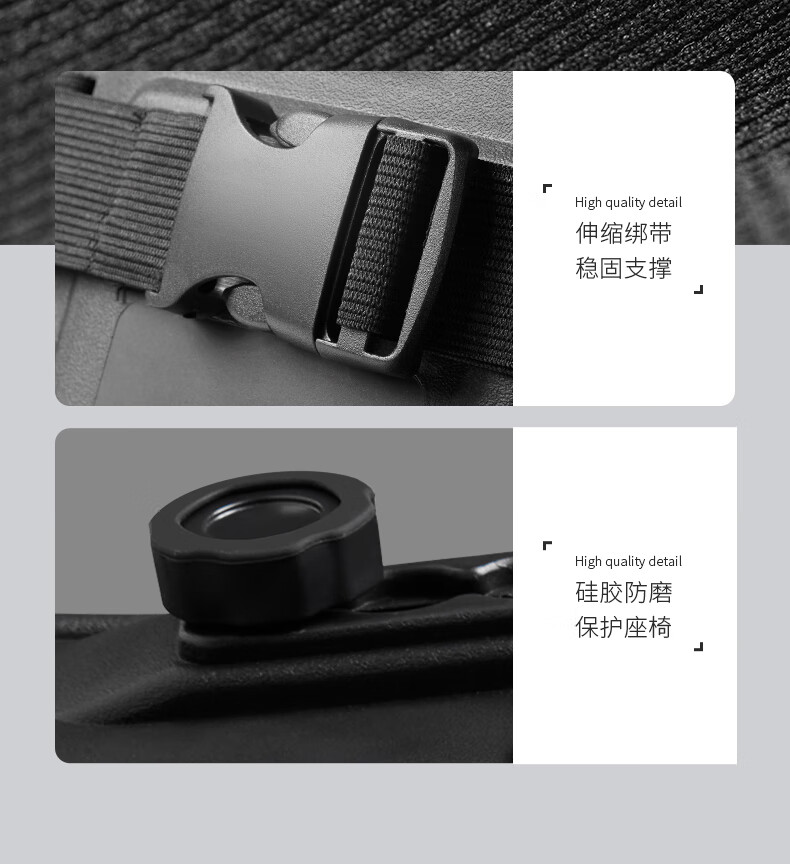 High quality detail
伸缩绑带
稳固支撑

High quality detail
硅胶防磨
保护座椅