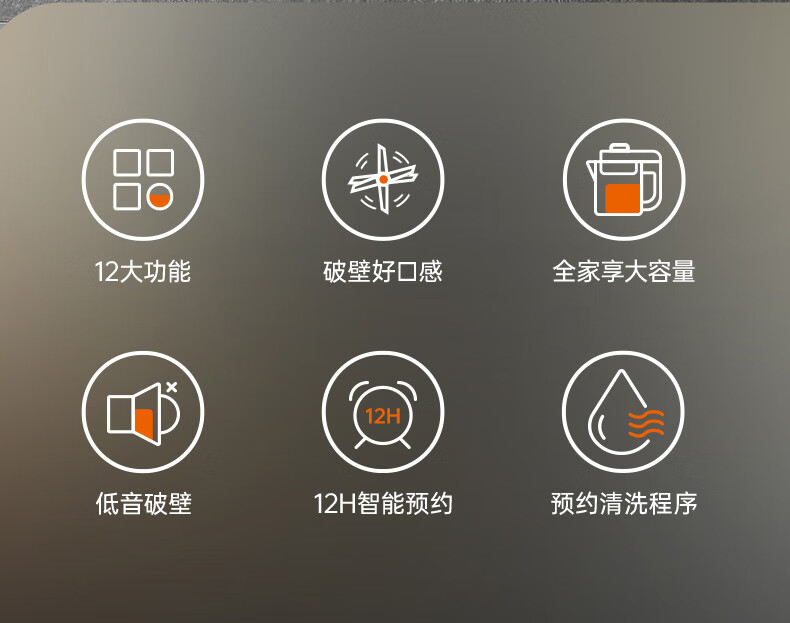 12大功能

破壁好口感

全家享大容量

12H

低音破壁

12H智能预约

预约清洗程序