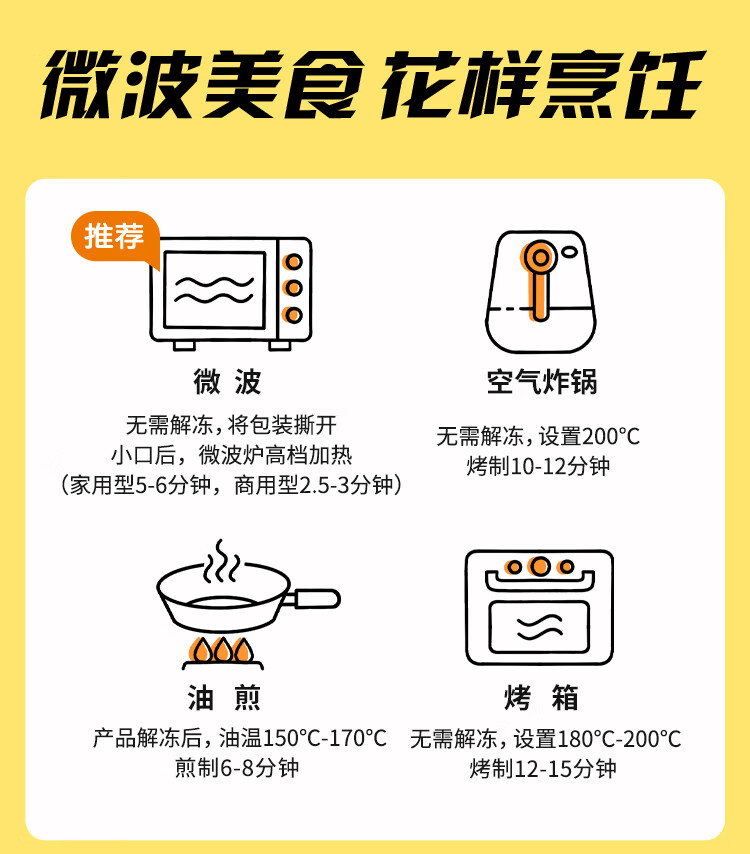 微波美食 花样烹饪

推荐

微 波

无需解冻，将包装撕开小口后，微波炉高档加热（家用型5-6分钟，商用型2.5-3分钟）

空气炸锅

无需解冻，设置200°C
烤制10-12分钟

油 煎

产品解冻后，油温150°C-170°C
煎制6-8分钟

烤 箱

无需解冻，设置180°C-200°C
烤制12-15分钟