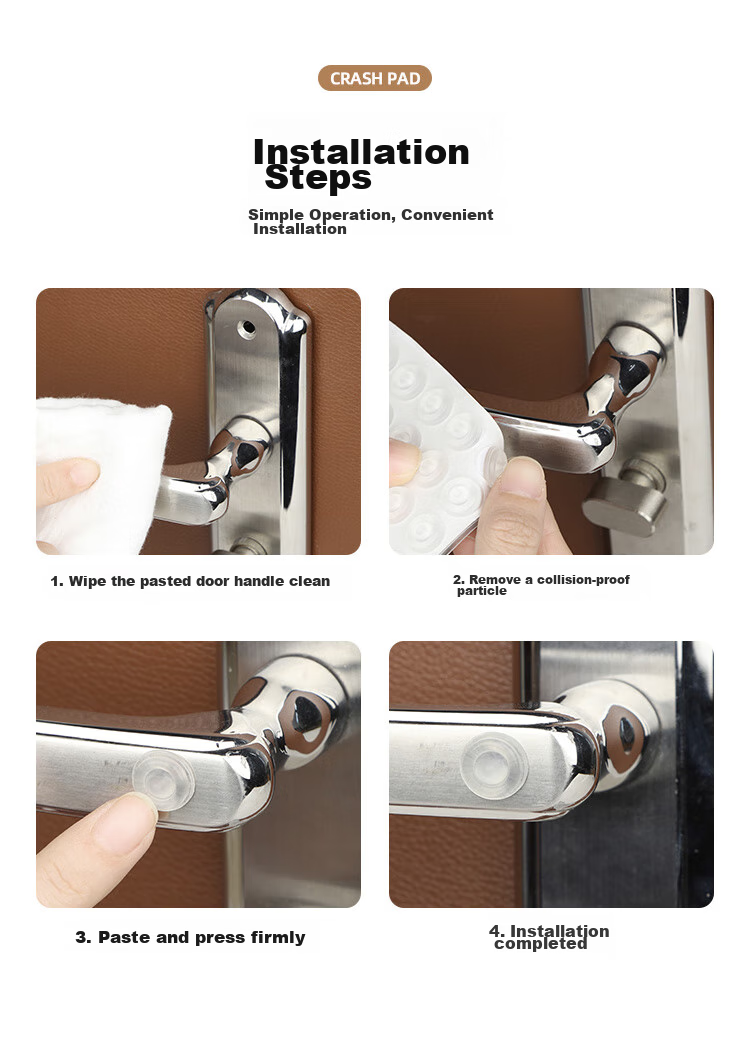 CRASH PAD

Installation
Steps

Simple Operation, Convenient Installation

1. Wipe the pasted door handle clean

2. Remove a collision-proof particle

3. Paste and press firmly

4. Installation completed