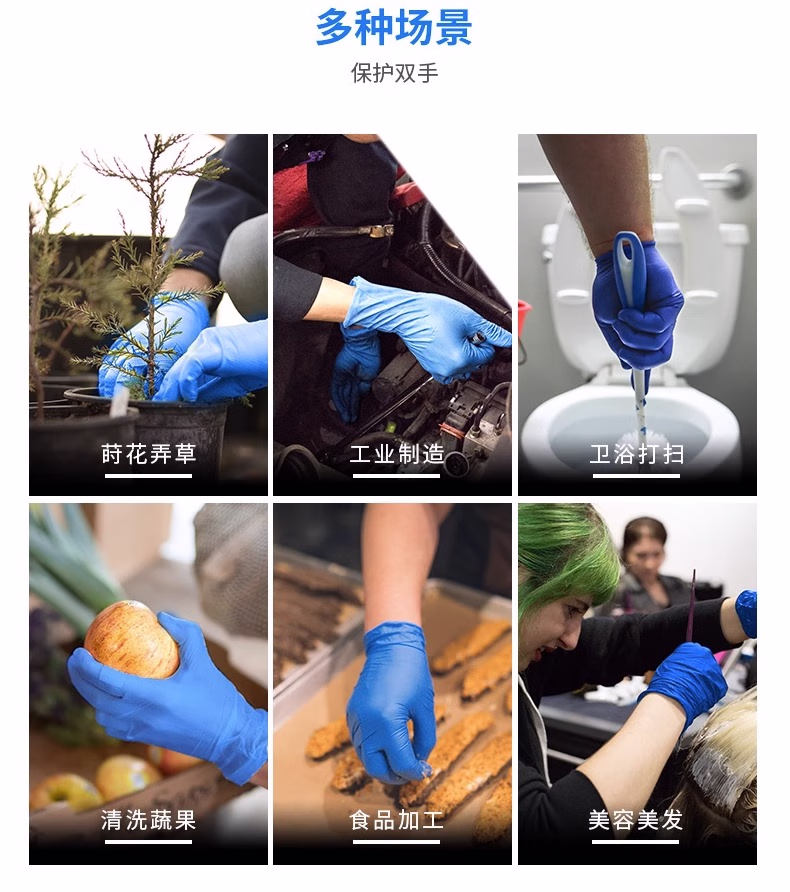 多种场景

保护双手

莳花弄草

工业制造

卫浴打扫

清洗蔬果

食品加工

美容美发