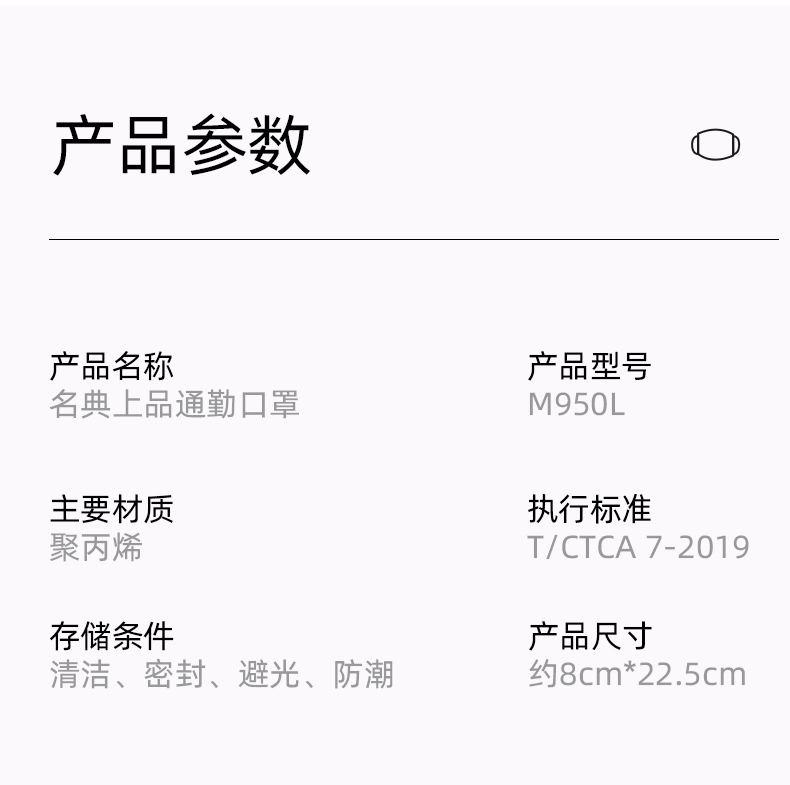 产品参数

产品名称
名典上品通勤口罩

主要材质
聚丙烯

存储条件
清洁、密封、避光、防潮

产品型号
M950L

执行标准
T/CTCA 7-2019

产品尺寸
约8cm*22.5cm