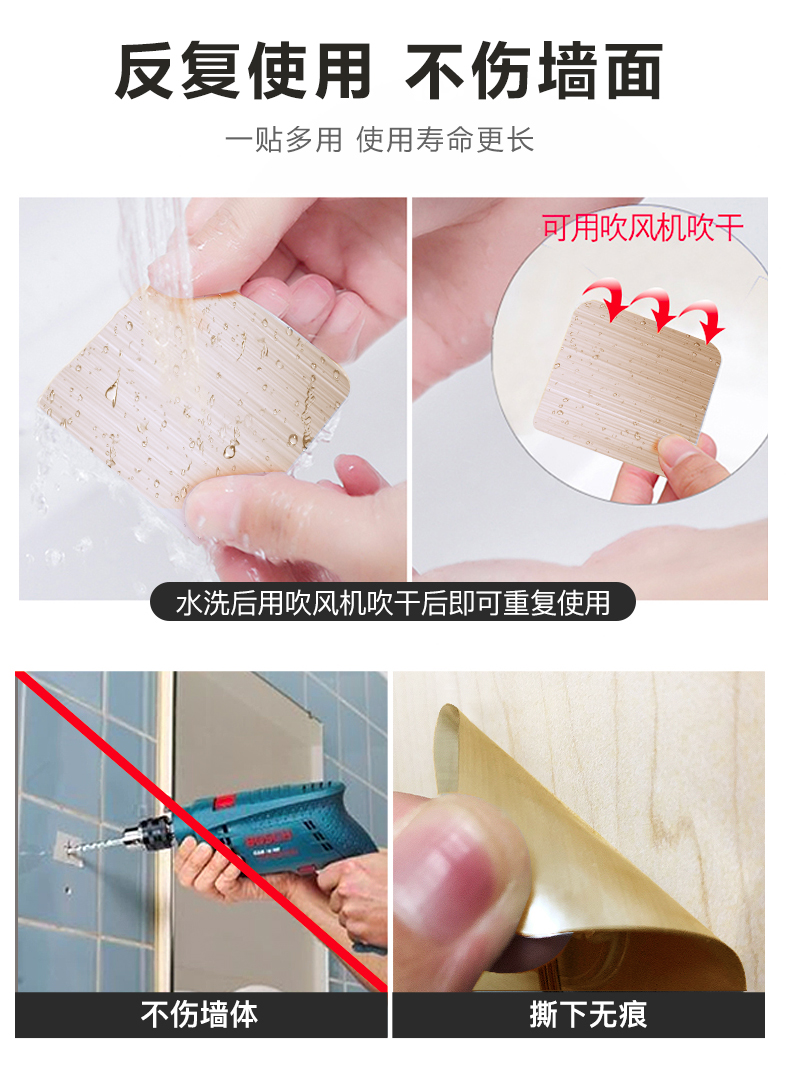 反复使用 不伤墙面

一贴多用 使用寿命更长

可用吹风机吹干

水洗后用吹风机吹干后即可重复使用

BOSCH

不伤墙体

撕下无痕