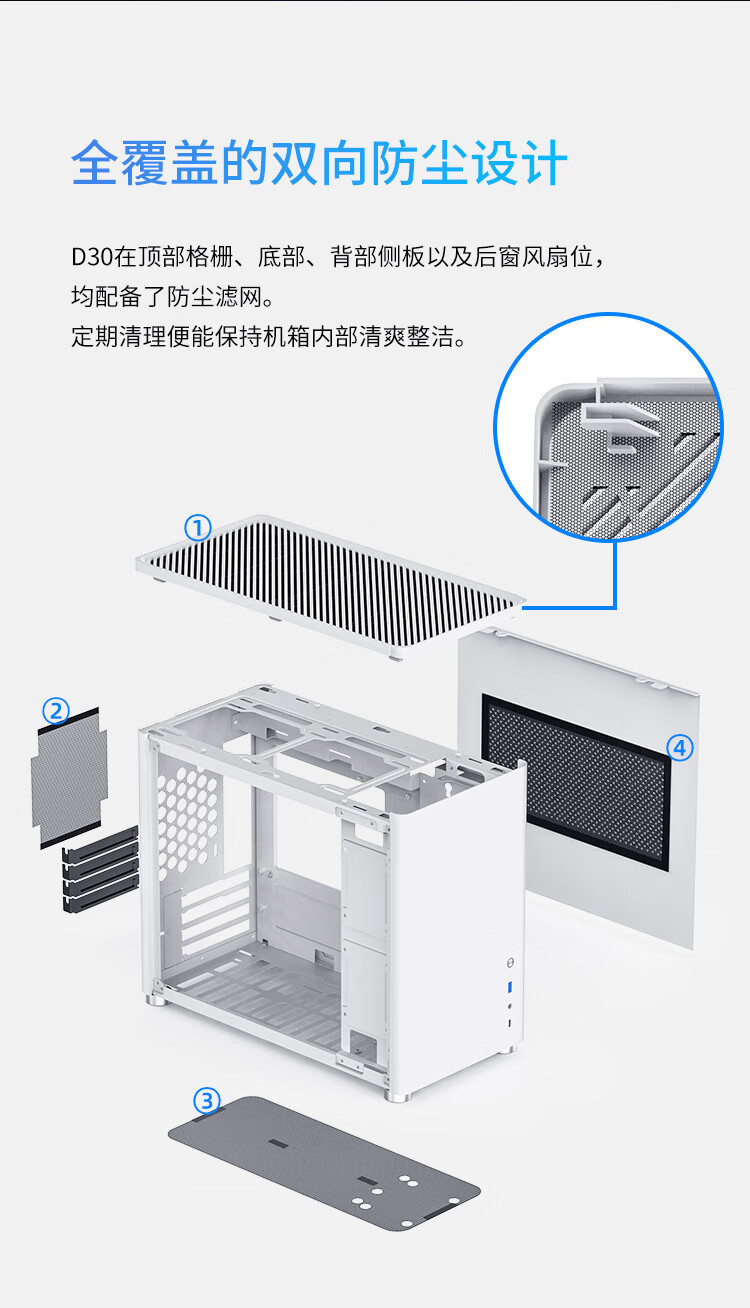 全覆盖的双向防尘设计

D30在顶部格栅、底部、背部侧板以及后窗风扇位，均配备了防尘滤网。
定期清理便能保持机箱内部清爽整洁。

①

②

④

③