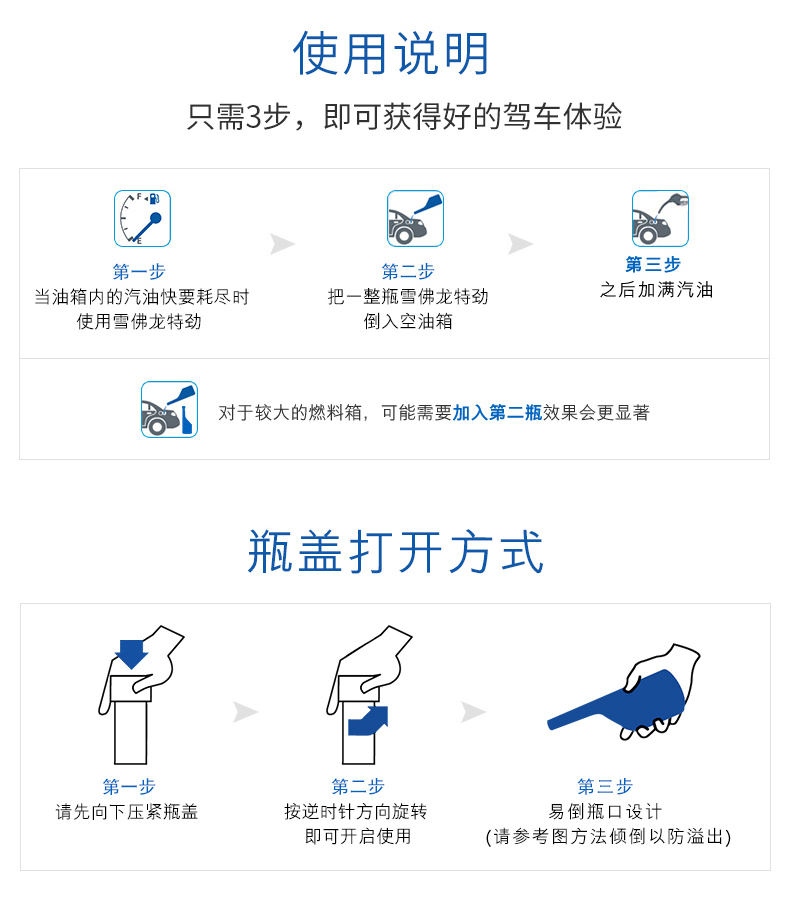 使用说明

只需3步，即可获得好的驾车体验

F
E

第一步
当油箱内的汽油快要耗尽时
使用雪佛龙特劲

第二步
把一整瓶雪佛龙特劲
倒入空油箱

第三步
之后加满汽油

对于较大的燃料箱，可能需要加入第二瓶效果会更显著

瓶盖打开方式

第一步
请先向下压紧瓶盖

第二步
按逆时针方向旋转
即可开启使用

第三步
易倒瓶口设计
(请参考图方法倾倒以防溢出)