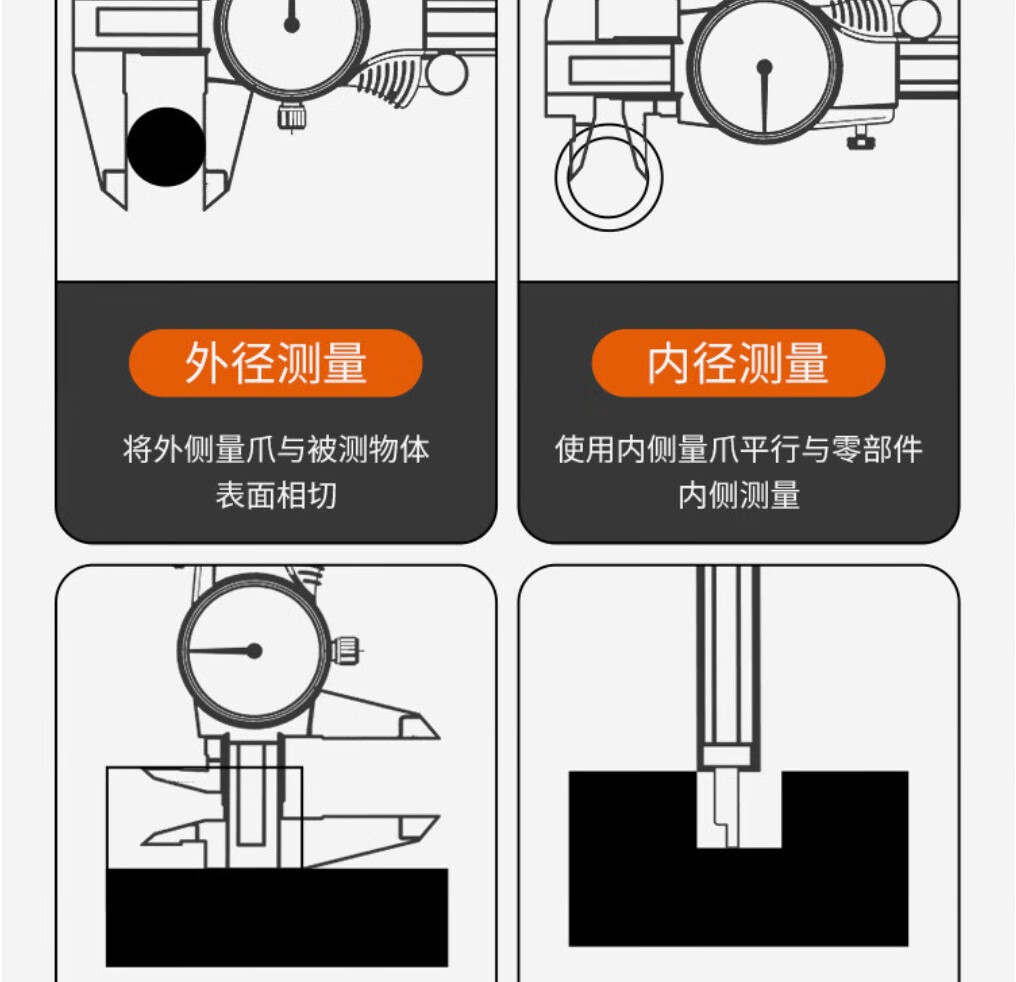 外径测量

将外侧量爪与被测物体表面相切

内径测量

使用内侧量爪平行与零部件内侧测量