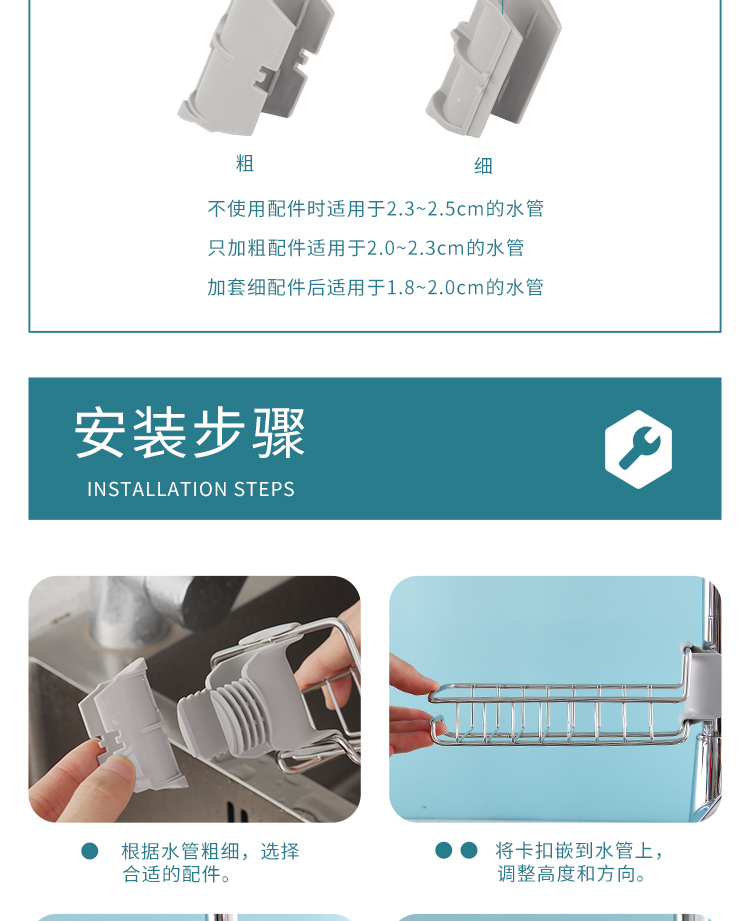 粗

细

不使用配件时适用于2.3~2.5cm的水管

只加粗配件适用于2.0~2.3cm的水管

加套细配件后适用于1.8~2.0cm的水管

安装步骤

INSTALLATION STEPS

根据水管粗细，选择合适的配件。

将卡扣嵌到水管上，调整高度和方向。