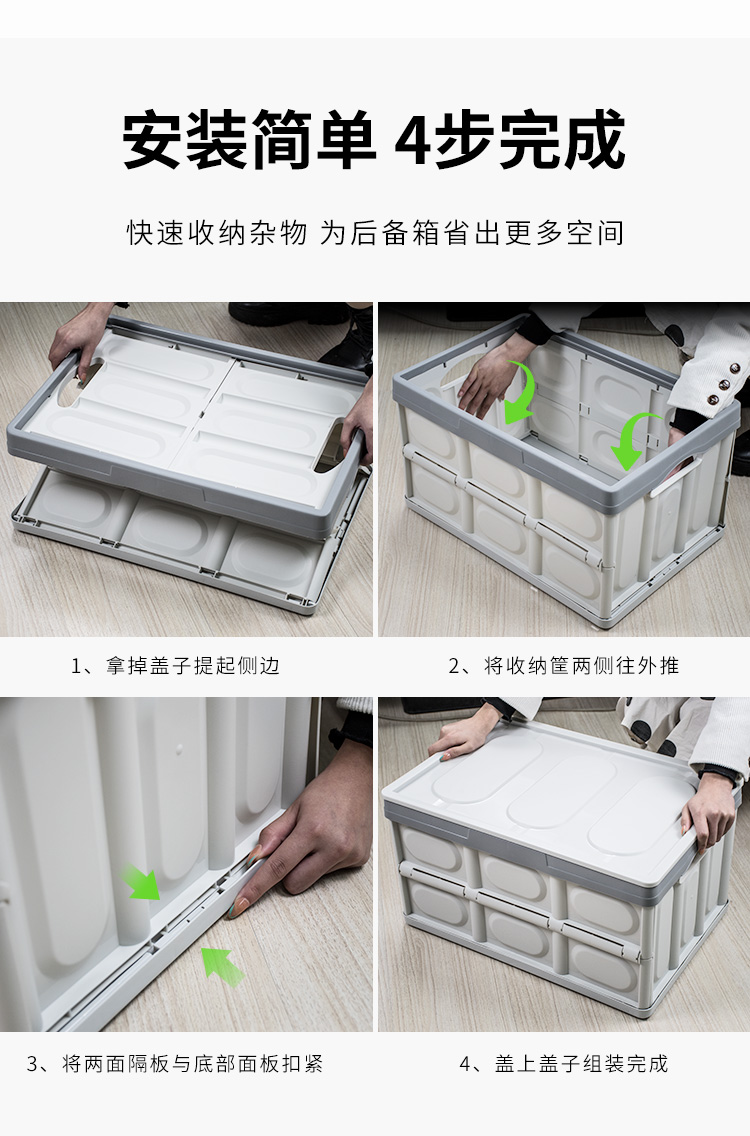 安装简单 4步完成

快速收纳杂物 为后备箱省出更多空间

1、拿掉盖子提起侧边

2、将收纳筐两侧往外推

3、将两面隔板与底部面板扣紧

4、盖上盖子组装完成