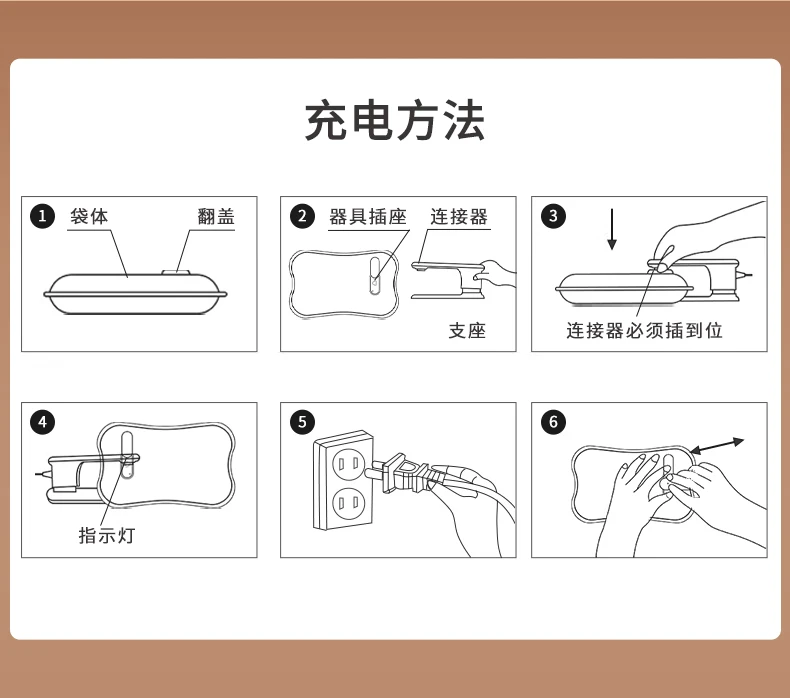 充电方法

1 袋体 翻盖

2 器具插座 连接器 支座

3 连接器必须插到位

4 指示灯

5

6