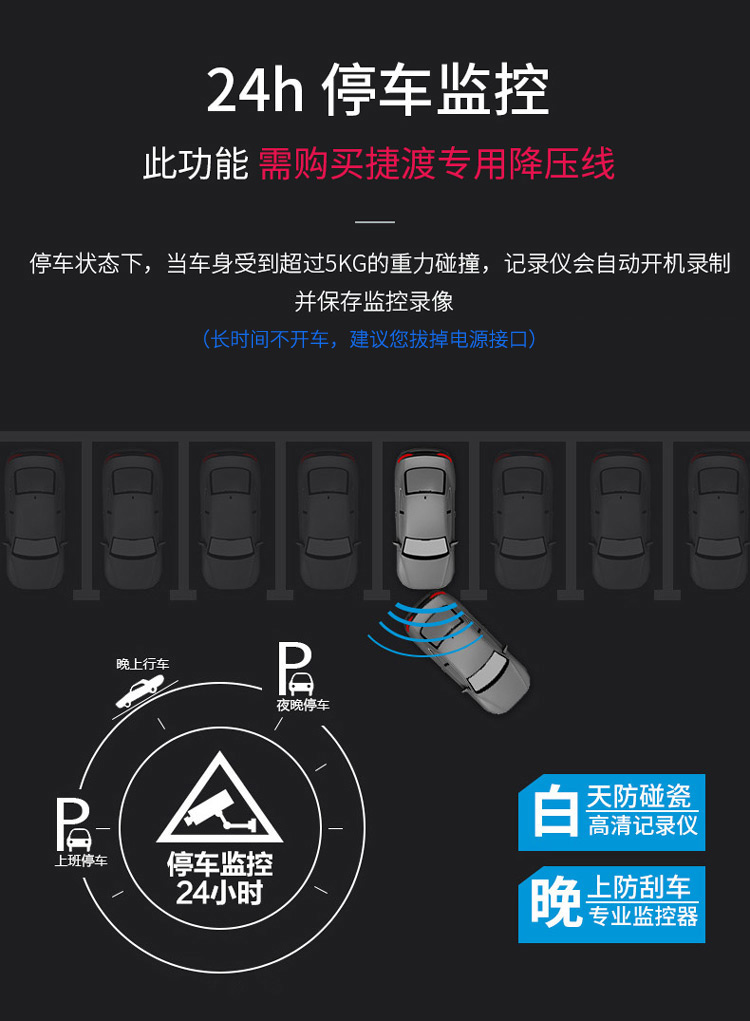 24h 停车监控

此功能 需购买捷渡专用降压线

停车状态下，当车身受到超过5KG的重力碰撞，记录仪会自动开机录制并保存监控录像

（长时间不开车，建议您拔掉电源接口）

晚上行车

P
夜晚停车

P
上班停车

停车监控
24小时

白 天防碰瓷
高清记录仪

晚 上防刮车
专业监控器