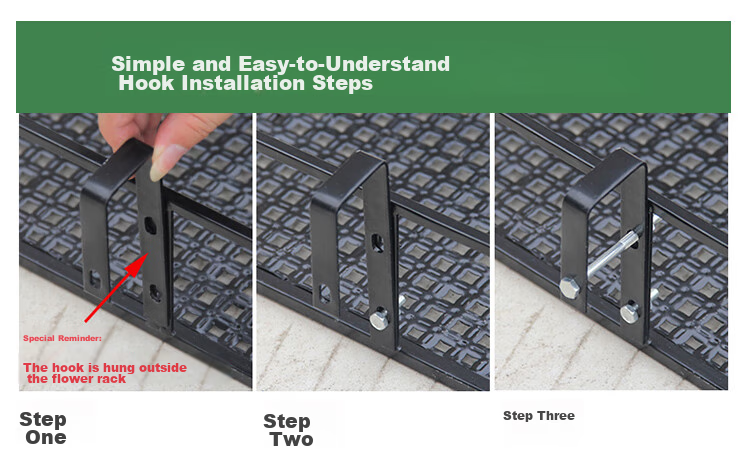 Simple and Easy-to-Understand
Hook Installation Steps

Special Reminder:

The hook is hung outside the flower rack

Step
One

Step
Two

Step Three