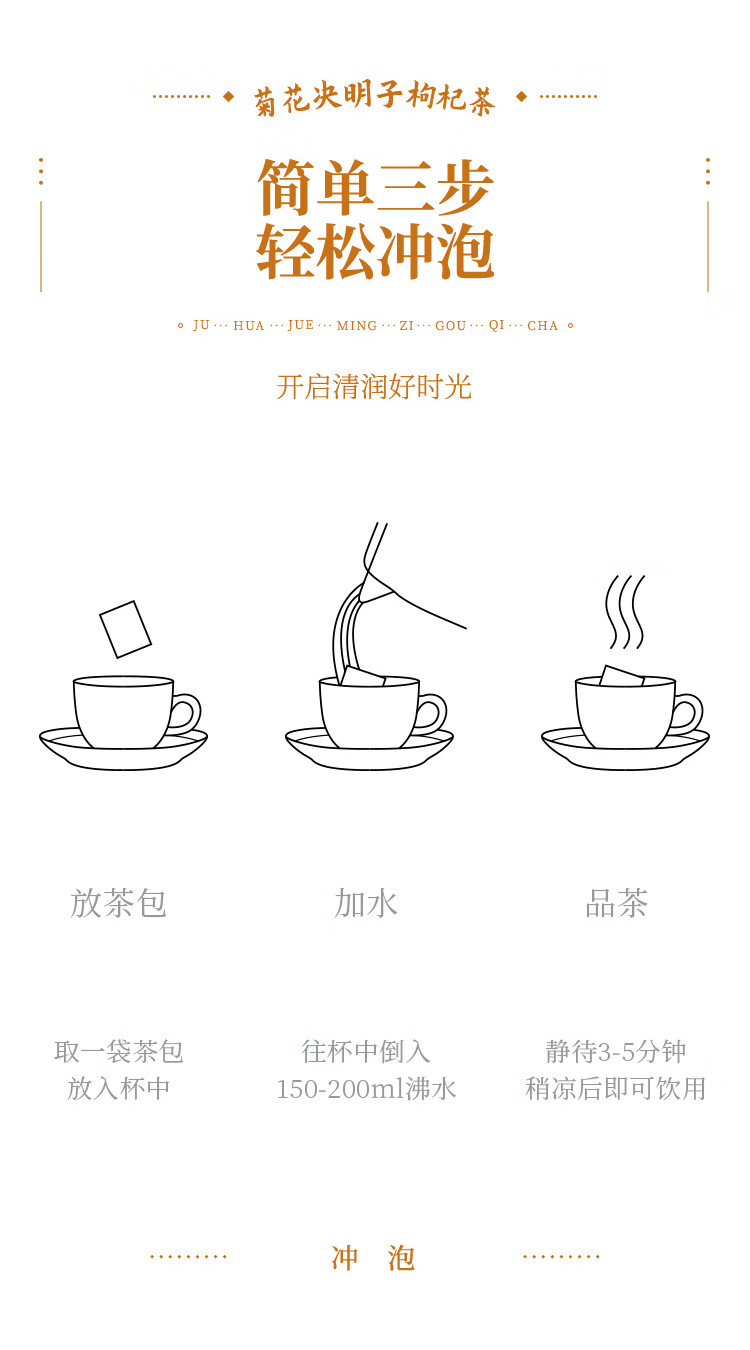 菊花决明子枸杞茶

简单三步
轻松冲泡

JU ··· HUA ··· JUE ··· MING ··· ZI ··· GOU ··· QI ··· CHA

开启清润好时光

放茶包

加水

品茶

取一袋茶包
放入杯中

往杯中倒入
150-200ml沸水

静待3-5分钟
稍凉后即可饮用

冲 泡