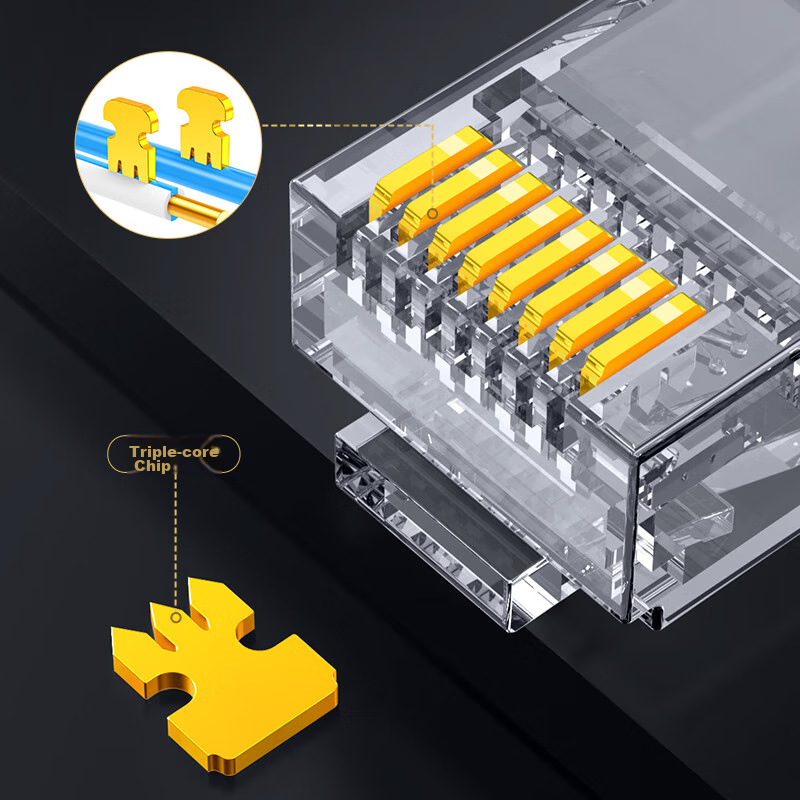 Triple-core Chip