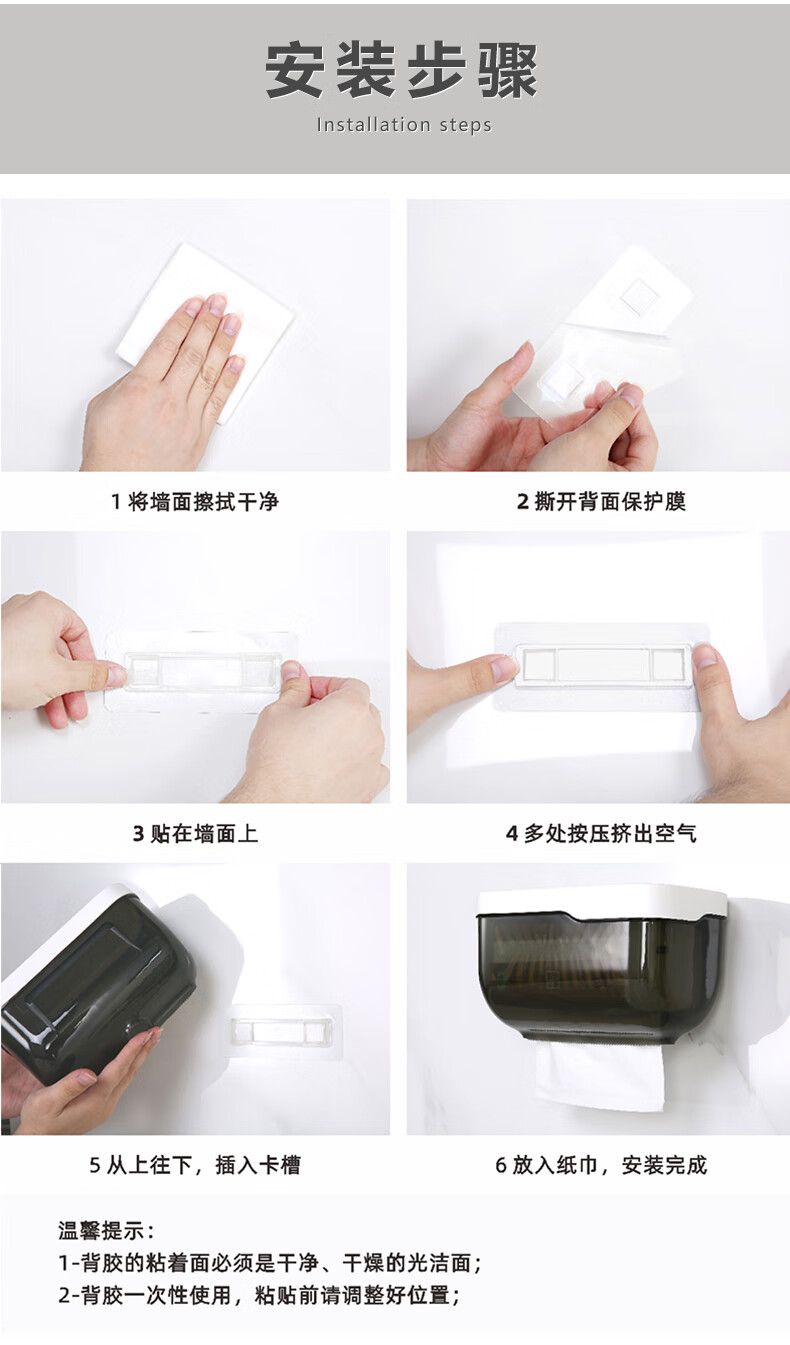 安装步骤
Installation steps

1 将墙面擦拭干净

2 撕开背面保护膜

3 贴在墙面上

4 多处按压挤出空气

5 从上往下，插入卡槽

6 放入纸巾，安装完成

温馨提示：
1-背胶的粘着面必须是干净、干燥的光洁面；
2-背胶一次性使用，粘贴前请调整好位置；