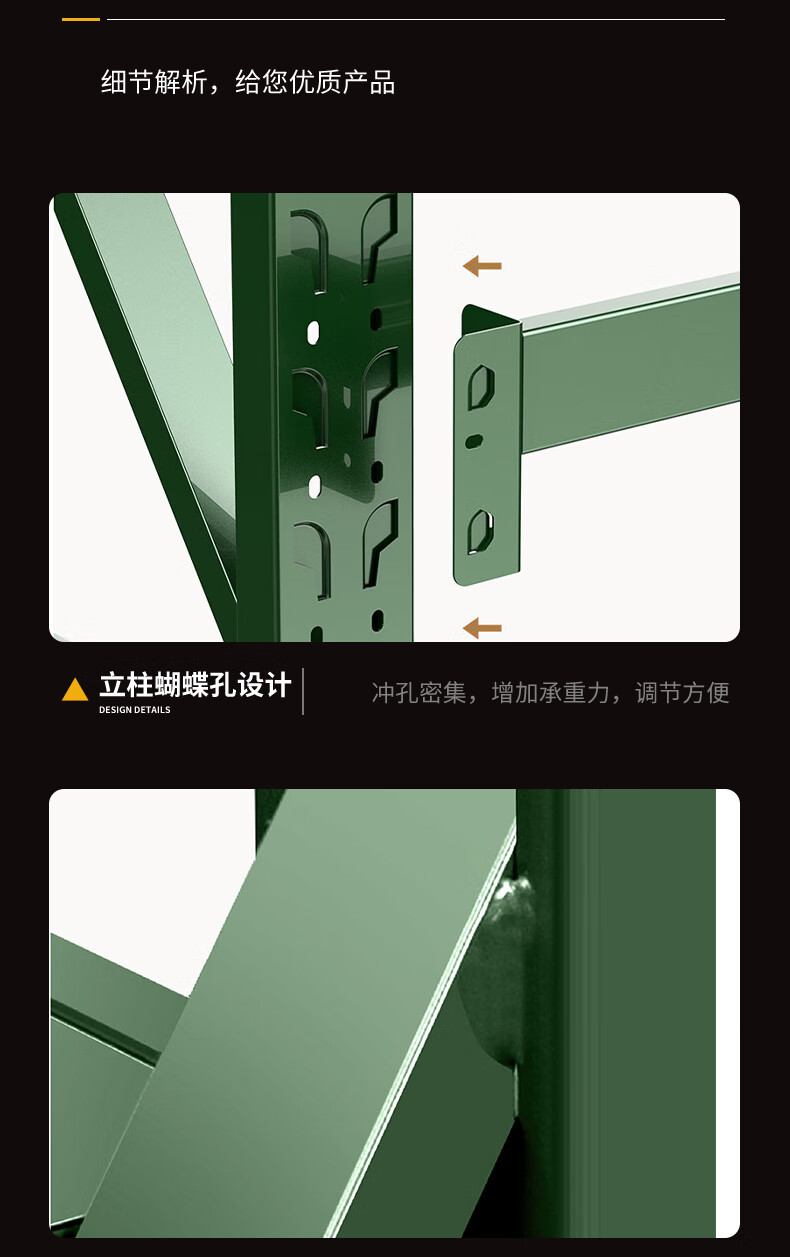 细节解析，给您优质产品

立柱蝴蝶孔设计
DESIGN DETAILS

冲孔密集，增加承重力，调节方便