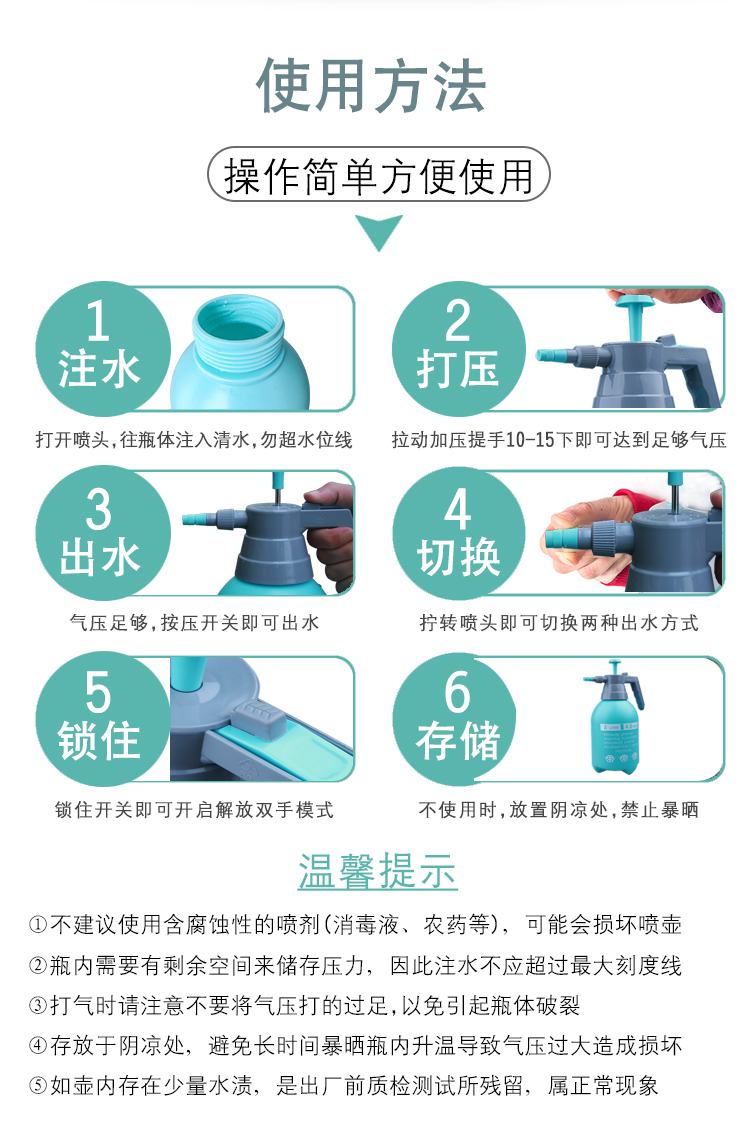 使用方法

操作简单方便使用

1
注水

打开喷头,往瓶体注入清水,勿超水位线

2
打压

拉动加压提手10-15下即可达到足够气压

3
出水

气压足够,按压开关即可出水

4
切换

拧转喷头即可切换两种出水方式

5
锁住

锁住开关即可开启解放双手模式

6
存储

不使用时,放置阴凉处,禁止暴晒

温馨提示

①不建议使用含腐蚀性的喷剂(消毒液、农药等),可能会损坏喷壶
②瓶内需要有剩余空间来储存压力,因此注水不应超过最大刻度线
③打气时请注意不要将气压打的过足,以免引起瓶体破裂
④存放于阴凉处,避免长时间暴晒瓶内升温导致气压过大造成损坏
⑤如壶内存在少量水渍,是出厂前质检测试所残留,属正常现象