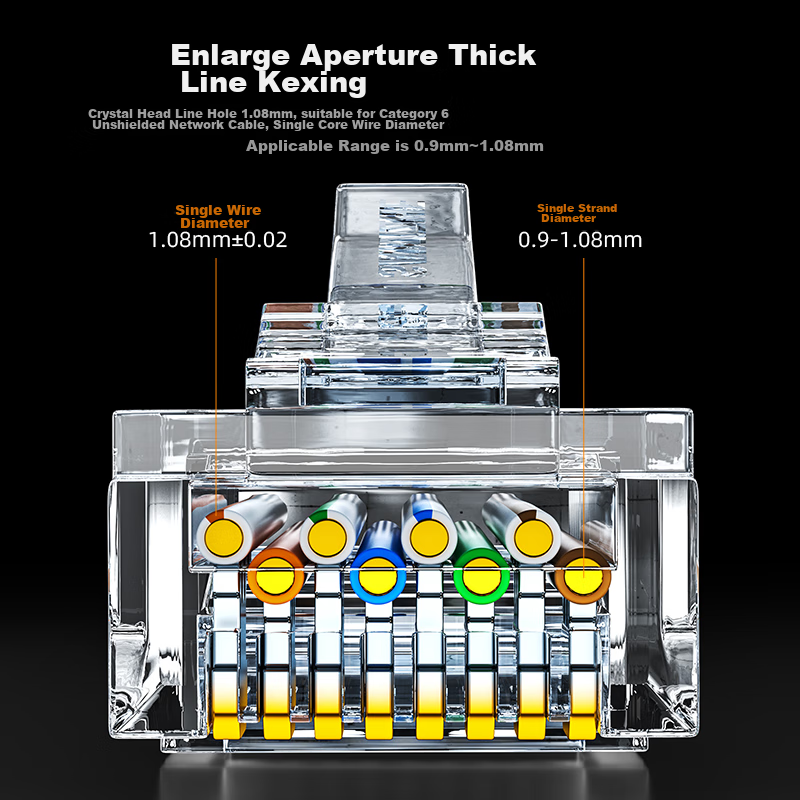 Enlarge Aperture Thick Line Kexing

Crystal Head Line Hole 1.08mm, suitable for Category 6 Unshielded Network Cable, Single Core Wire Diameter

Applicable Range is 0.9mm~1.08mm

Single Wire Diameter
1.08mm±0.02

Single Strand Diameter
0.9-1.08mm