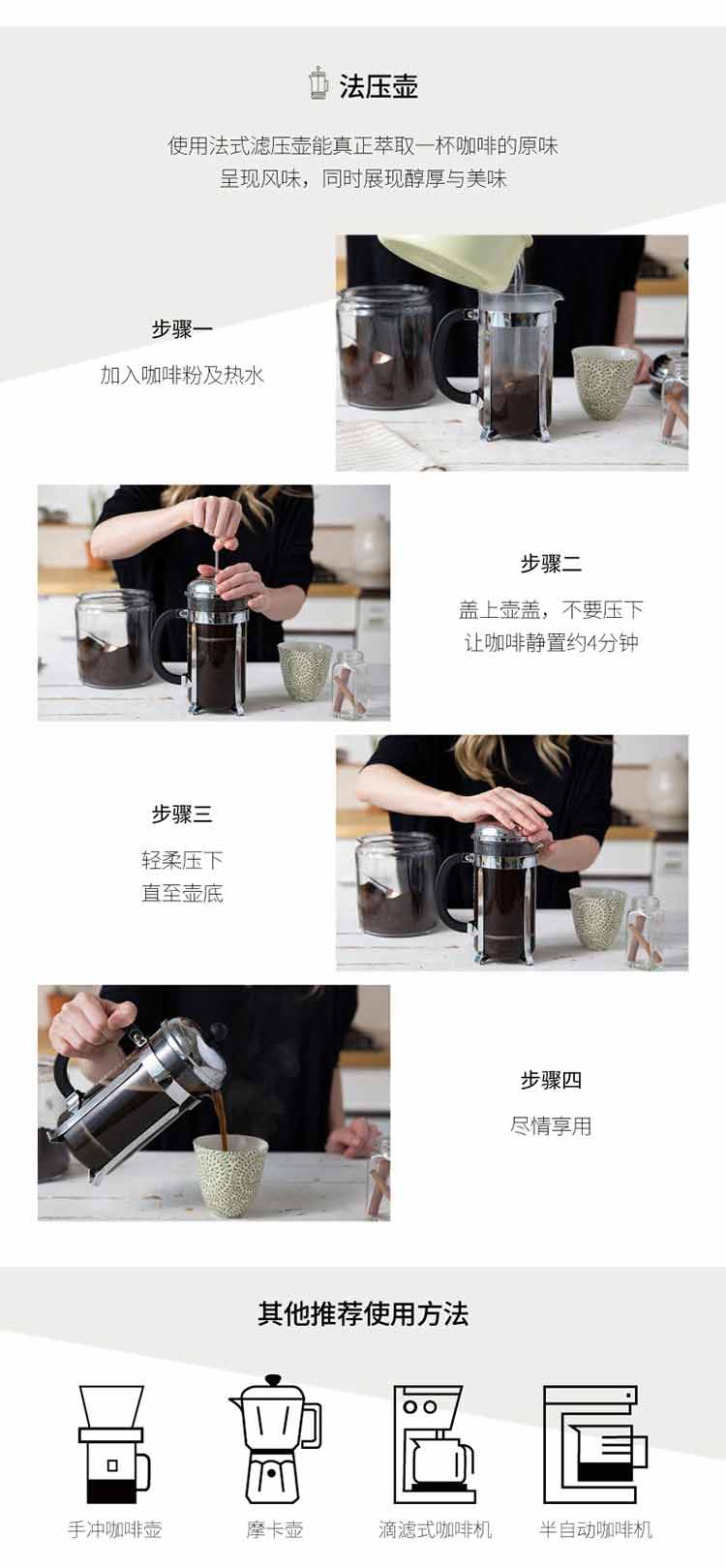 法压壶

使用法式滤压壶能真正萃取一杯咖啡的原味
呈现风味，同时展现醇厚与美味

步骤一

加入咖啡粉及热水

步骤二

盖上壶盖，不要压下
让咖啡静置约4分钟

步骤三

轻柔压下
直至壶底

步骤四

尽情享用

其他推荐使用方法

手冲咖啡壶

摩卡壶

滴滤式咖啡机

半自动咖啡机