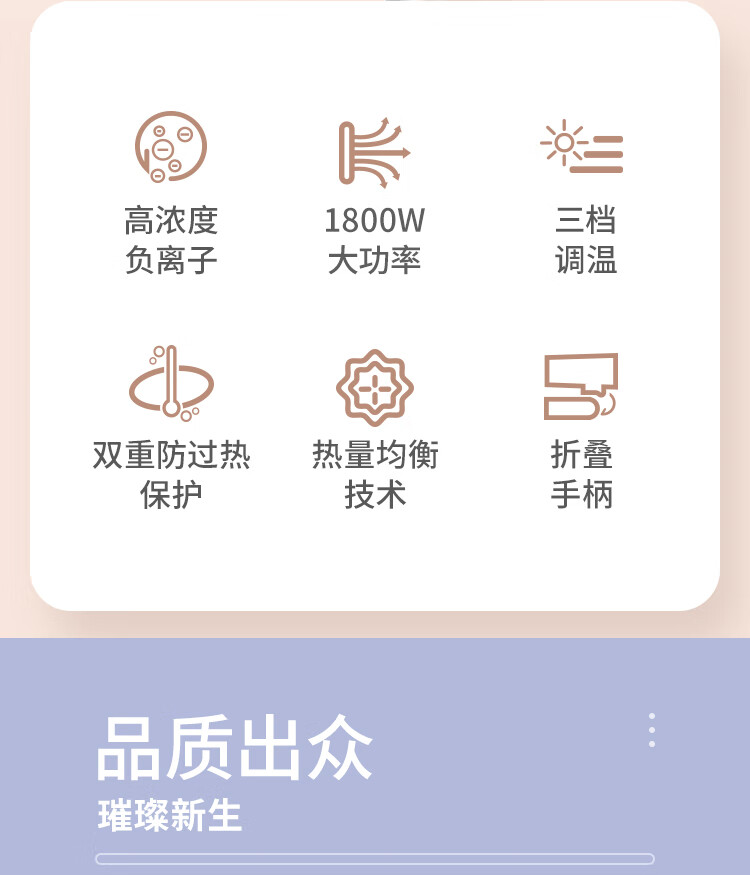 高浓度
负离子

1800W
大功率

三档
调温

双重防过热
保护

热量均衡
技术

折叠
手柄

品质出众
璀璨新生