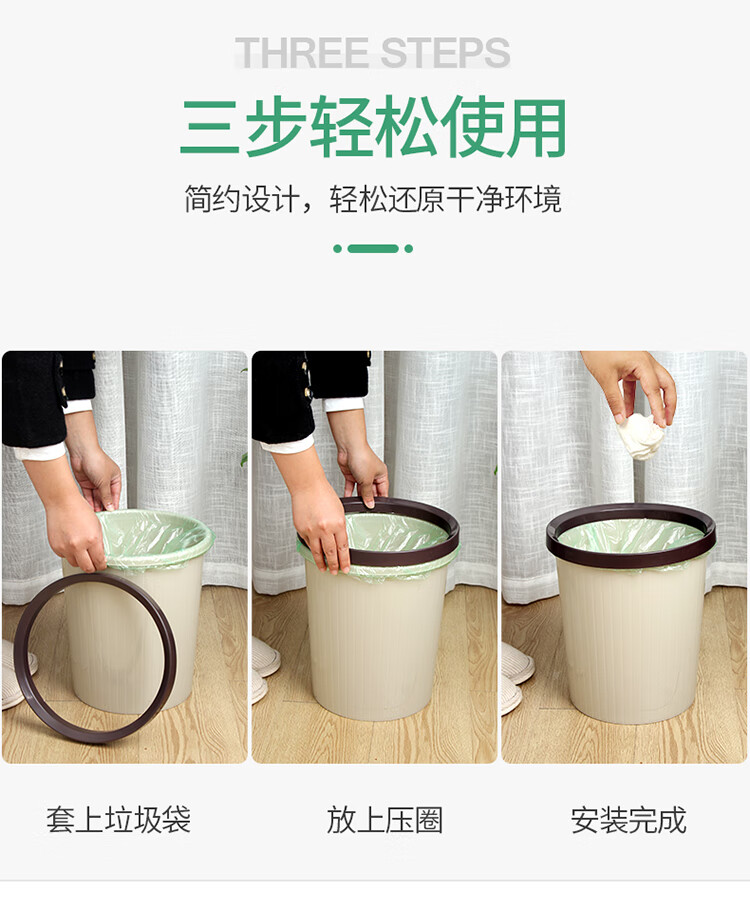 THREE STEPS
三步轻松使用
简约设计，轻松还原干净环境

套上垃圾袋

放上压圈

安装完成