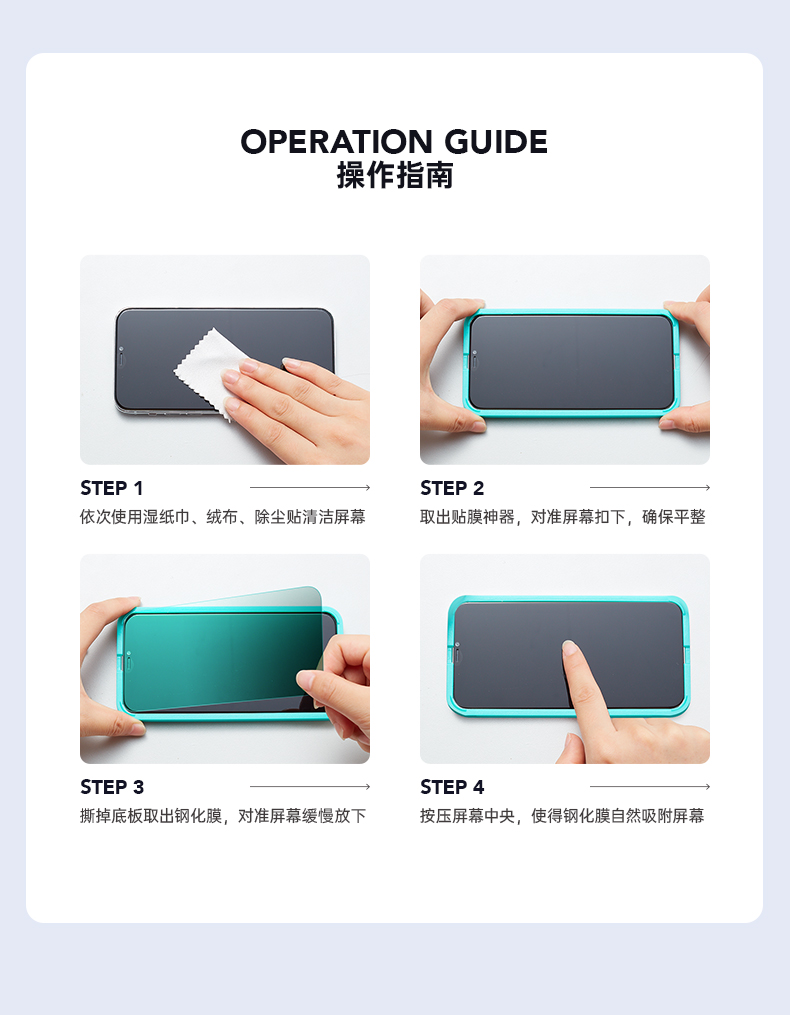 OPERATION GUIDE
操作指南

STEP 1
依次使用湿纸巾、绒布、除尘贴清洁屏幕

STEP 2
取出贴膜神器，对准屏幕扣下，确保平整

STEP 3
撕掉底板取出钢化膜，对准屏幕缓慢放下

STEP 4
按压屏幕中央，使得钢化膜自然吸附屏幕