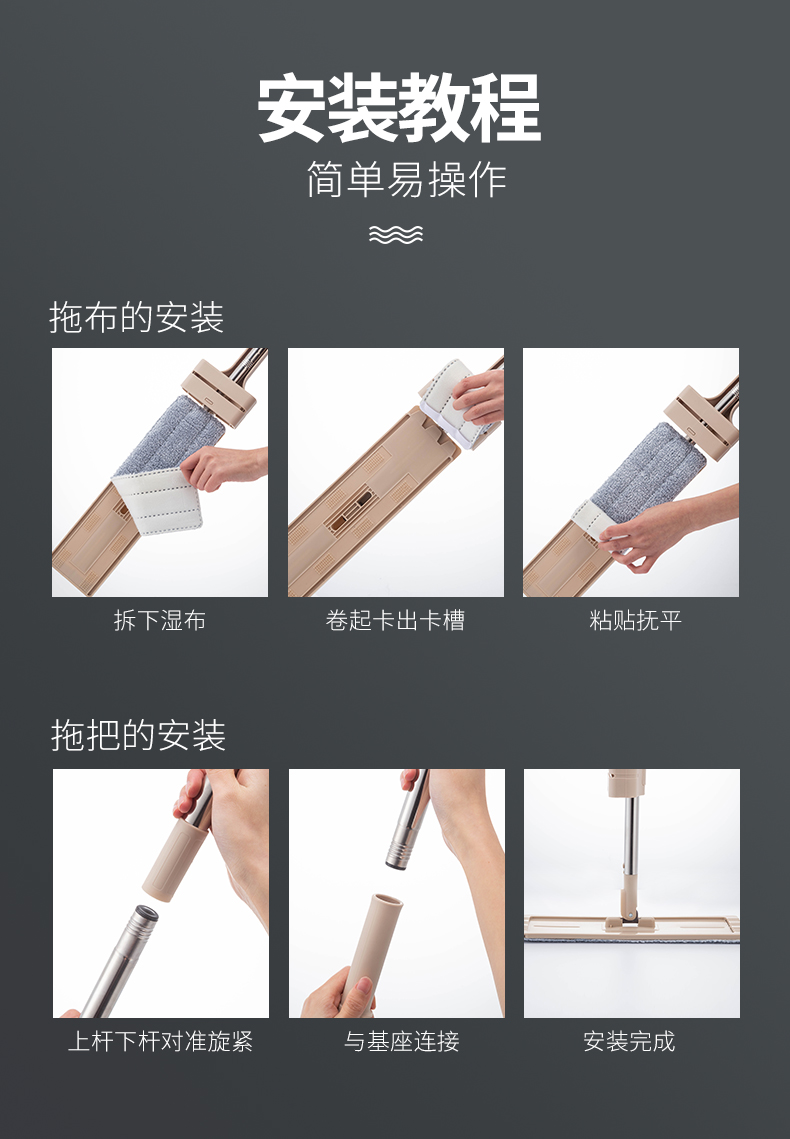 安装教程

简单易操作

拖布的安装

拆下湿布

卷起卡出卡槽

粘贴抚平

拖把的安装

上杆下杆对准旋紧

与基座连接

安装完成