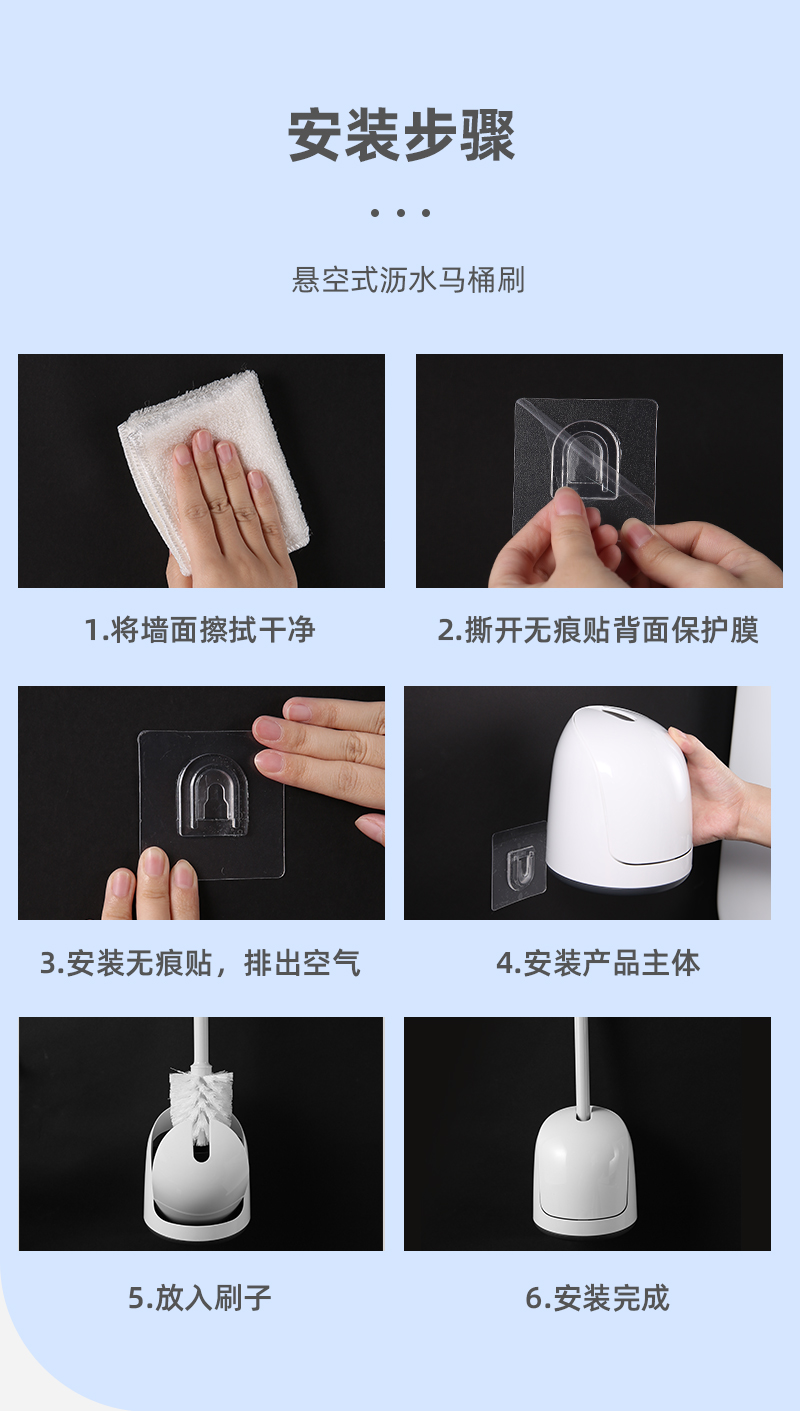 安装步骤

• • •

悬空式沥水马桶刷

1.将墙面擦拭干净

2.撕开无痕贴背面保护膜

3.安装无痕贴，排出空气

4.安装产品主体

5.放入刷子

6.安装完成