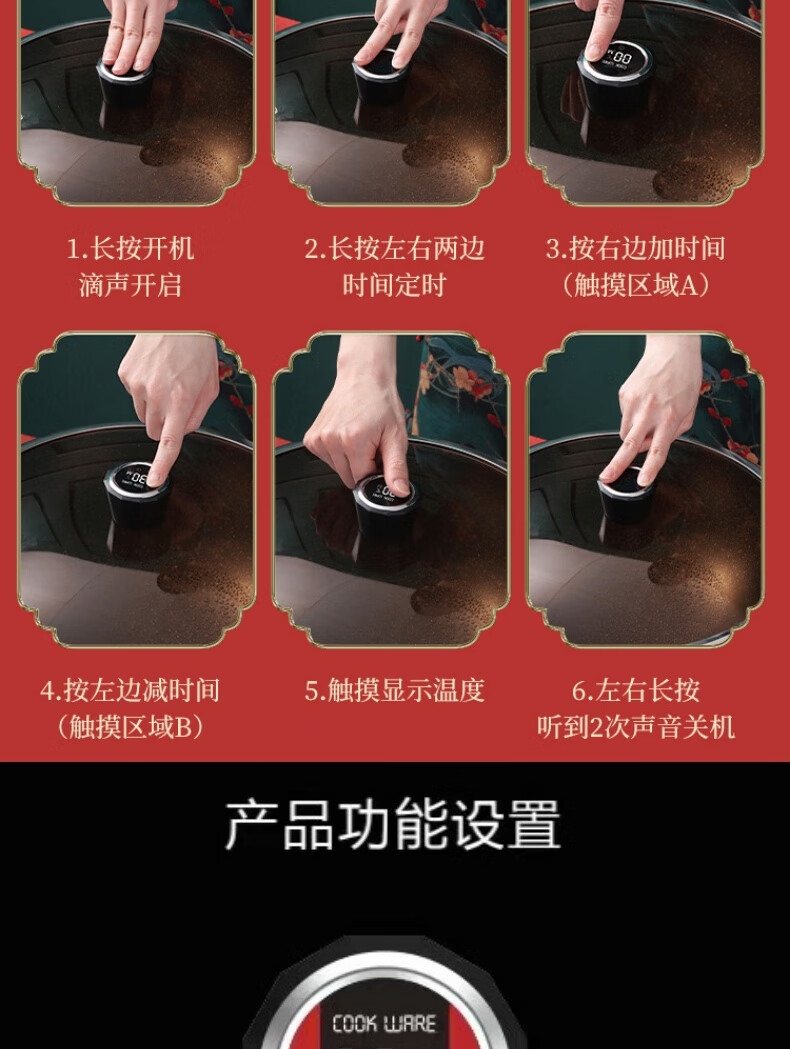 1.长按开机
滴声开启

2.长按左右两边
时间定时

3.按右边加时间
（触摸区域A）

4.按左边减时间
（触摸区域B）

5.触摸显示温度

6.左右长按
听到2次声音关机

产品功能设置

COOK WARE