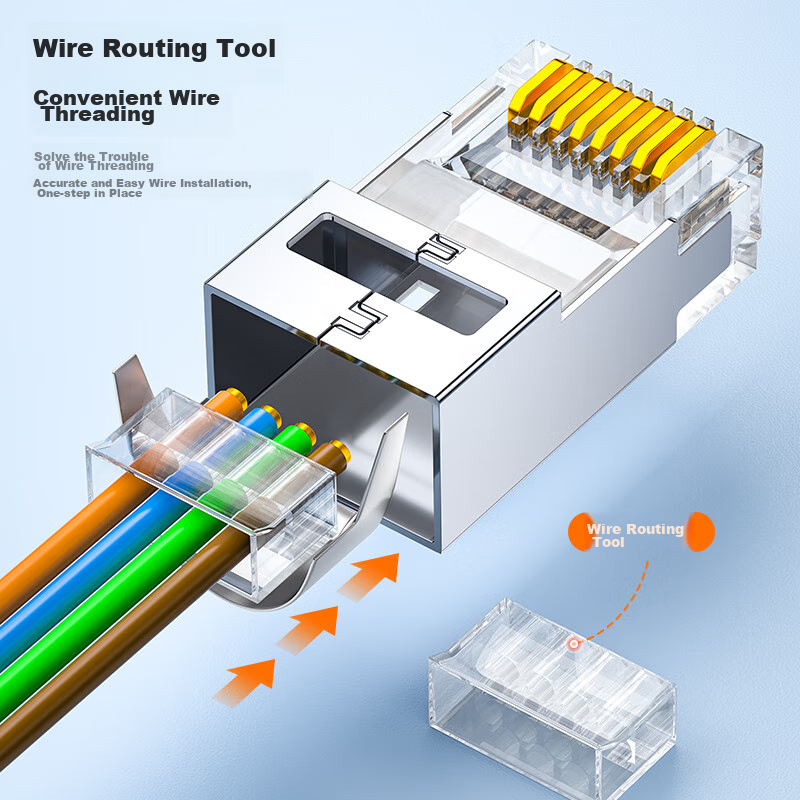 Wire Routing Tool

Convenient Wire Threading

Solve the Trouble of Wire Threading

Accurate and Easy Wire Installation, One-step in Place

Wire Routing Tool