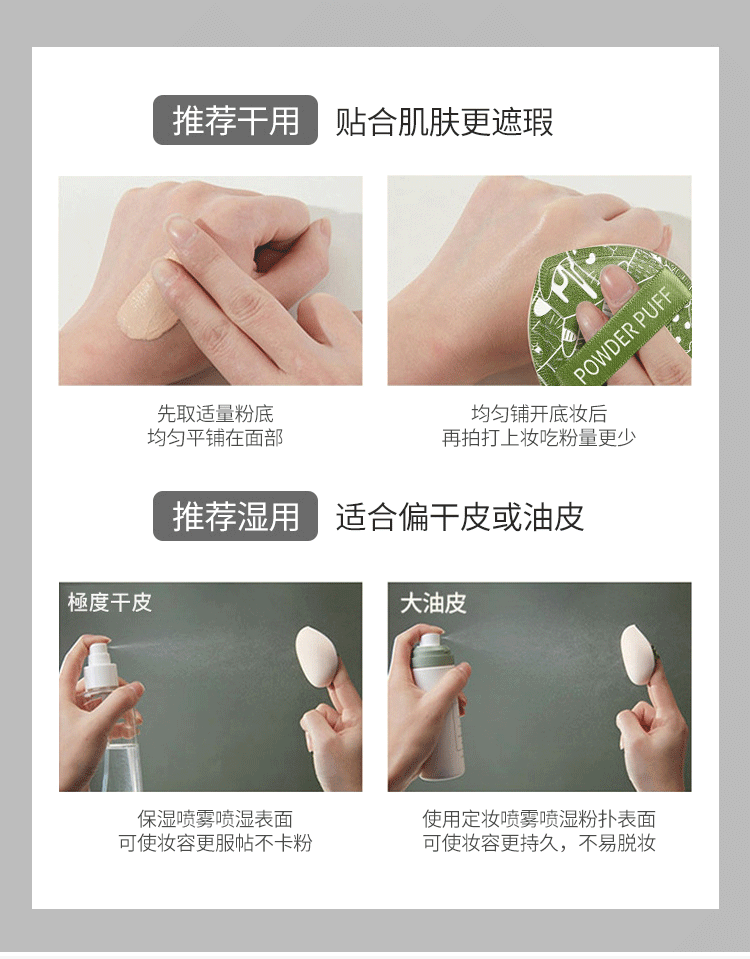 推荐干用 贴合肌肤更遮瑕

POWDER PUFF

先取适量粉底
均匀平铺在面部

均匀铺开底妆后
再拍打上妆吃粉量更少

推荐湿用 适合偏干皮或油皮

極度干皮

大油皮

保湿喷雾喷湿表面
可使妆容更服帖不卡粉

使用定妆喷雾喷湿粉扑表面
可使妆容更持久，不易脱妆