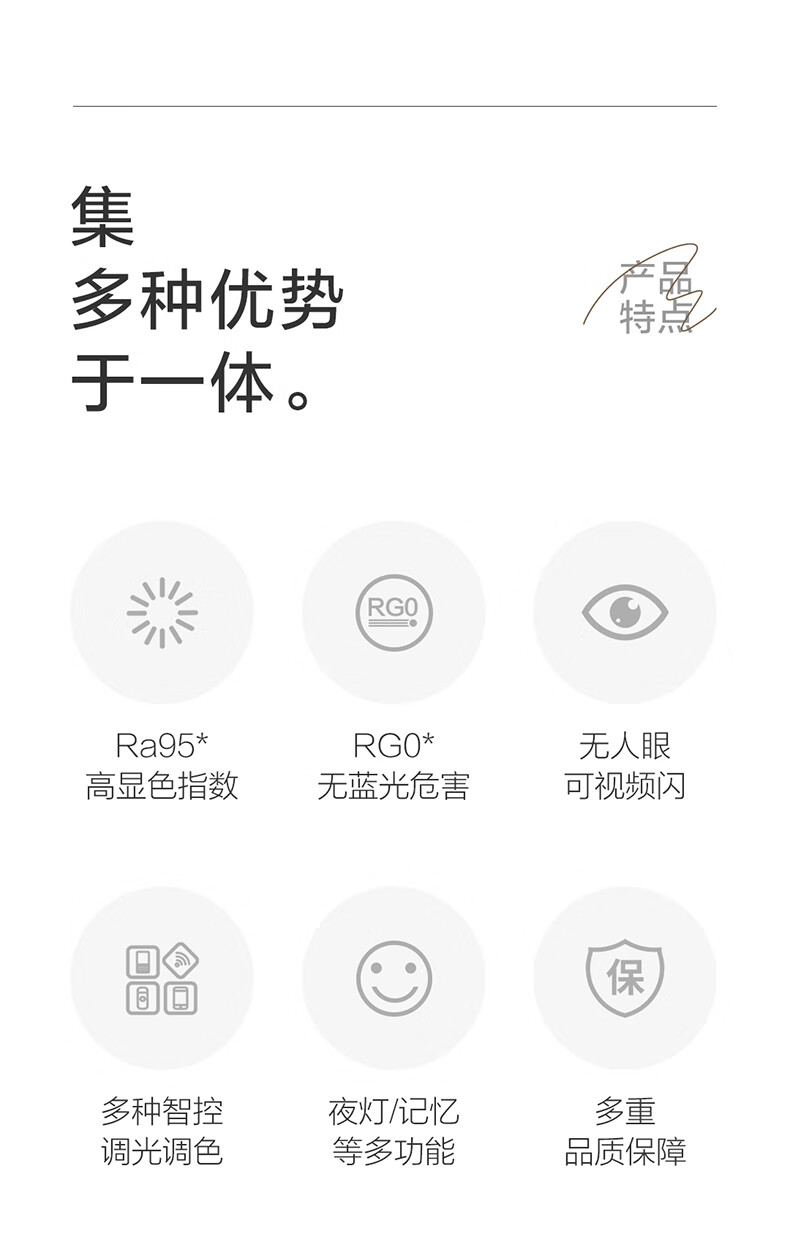 集
多种优势
于一体。

产品
特点

RG0

Ra95*
高显色指数

RG0*
无蓝光危害

无人眼
可视频闪

保

多种智控
调光调色

夜灯/记忆
等多功能

多重
品质保障